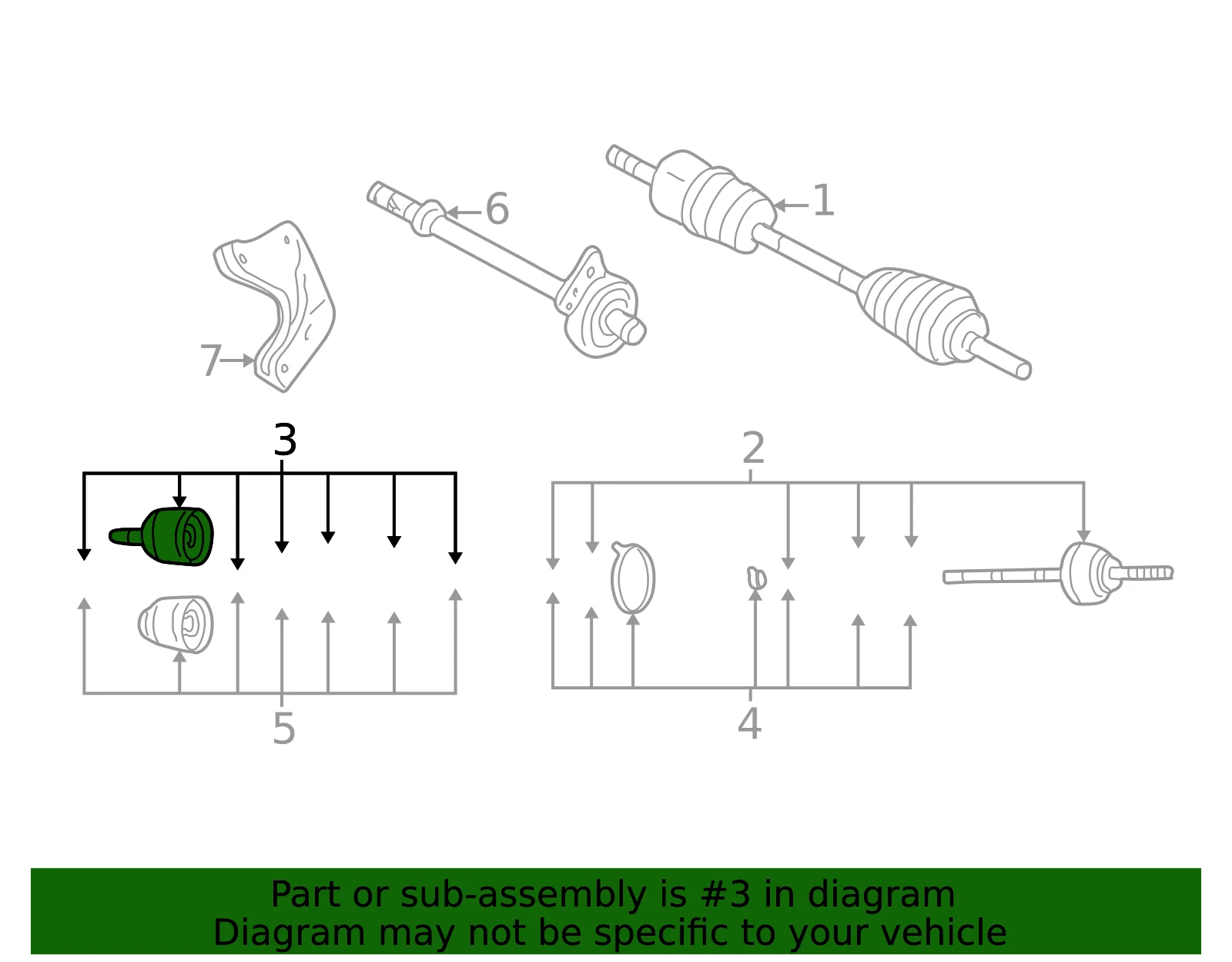 6
1
7
3
2
5
4

Part or sub-assembly is #3 in diagram
Diagram may not be specific to your vehicle