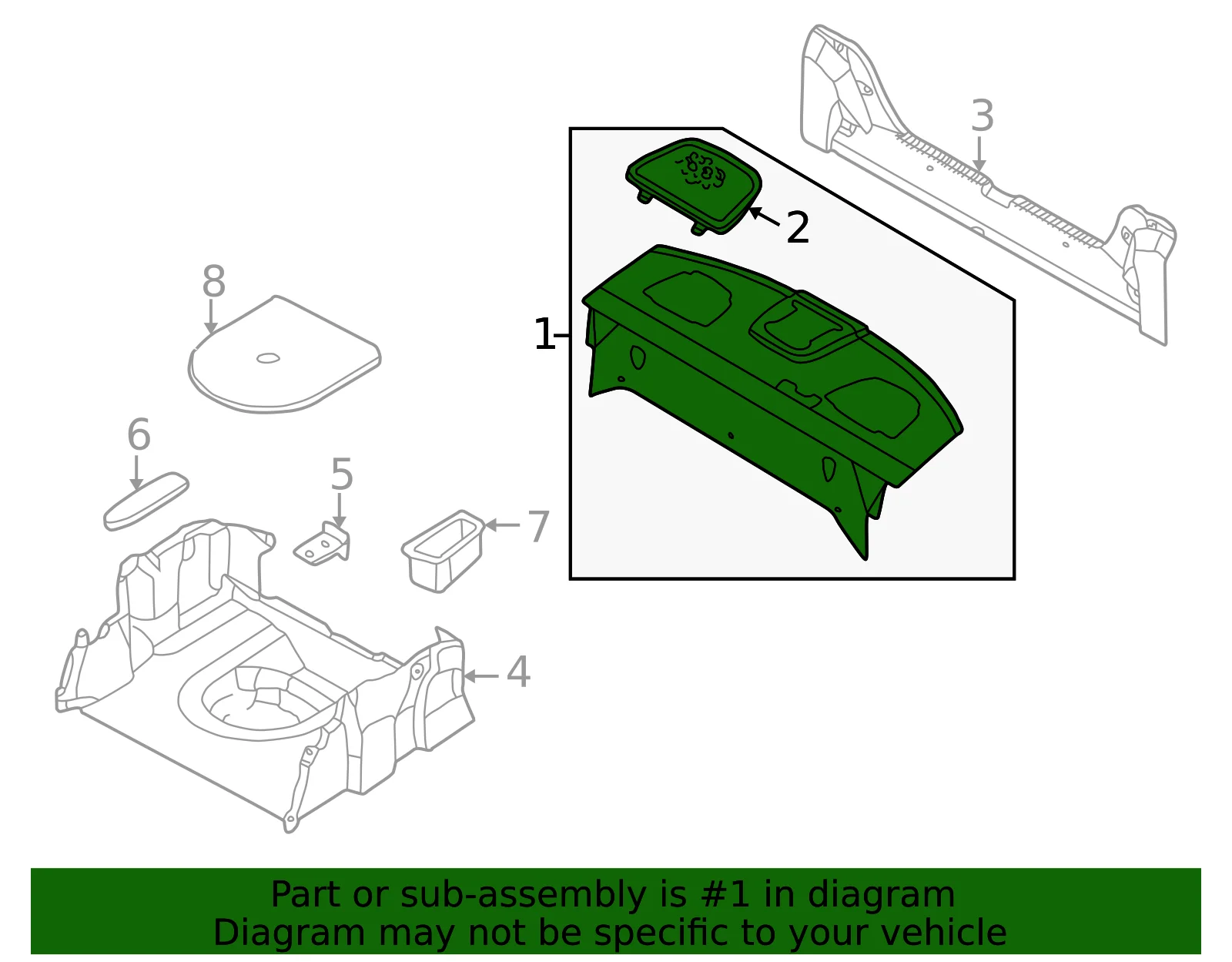 3

2

8

1

6

5

7

4

Part or sub-assembly is #1 in diagram
Diagram may not be specific to your vehicle