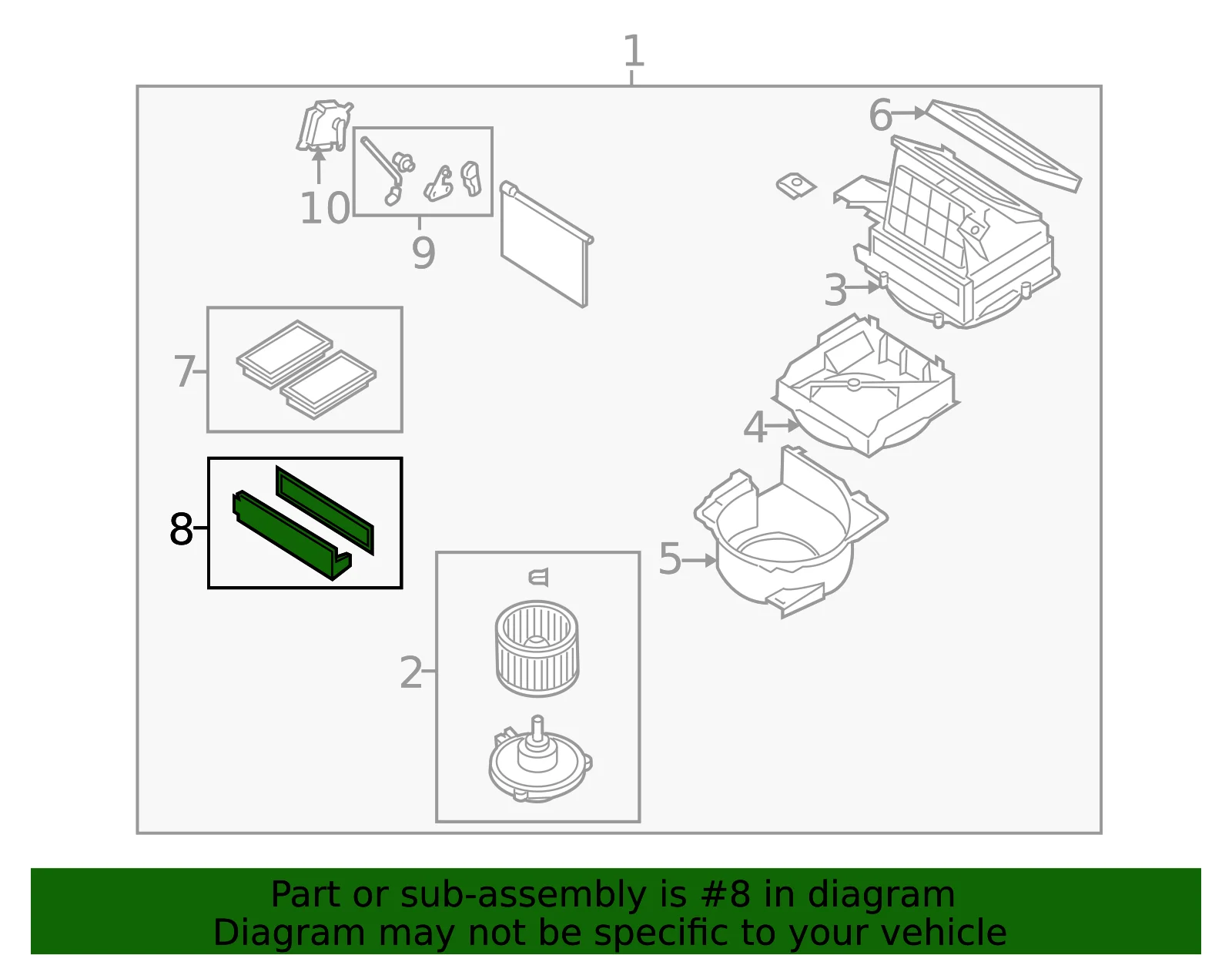 1
6
10
9
3
7
4
8
5
2

Part or sub-assembly is #8 in diagram
Diagram may not be specific to your vehicle