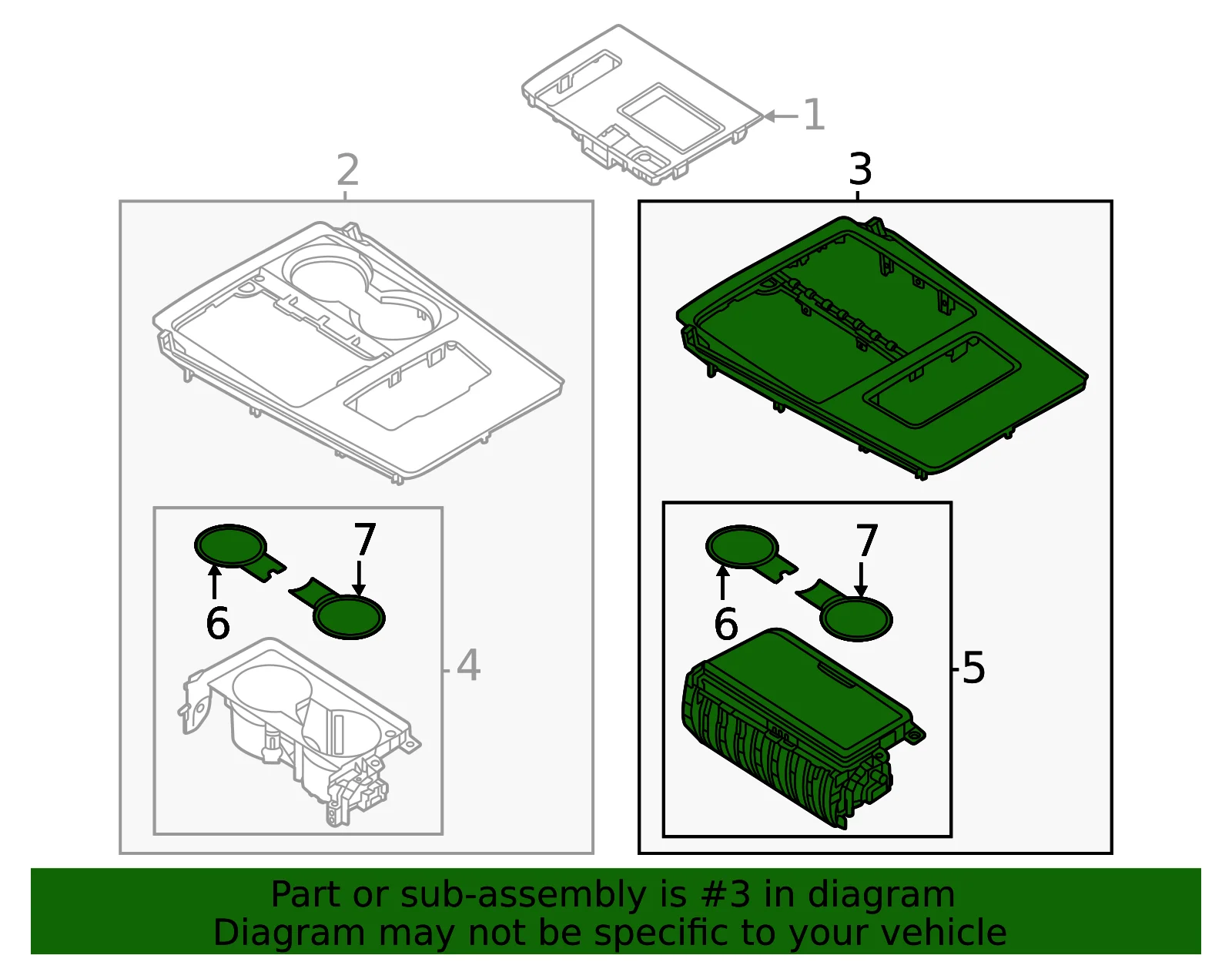 1
2
3
7
6
4
7
6
5
Part or sub-assembly is #3 in diagram
Diagram may not be specific to your vehicle