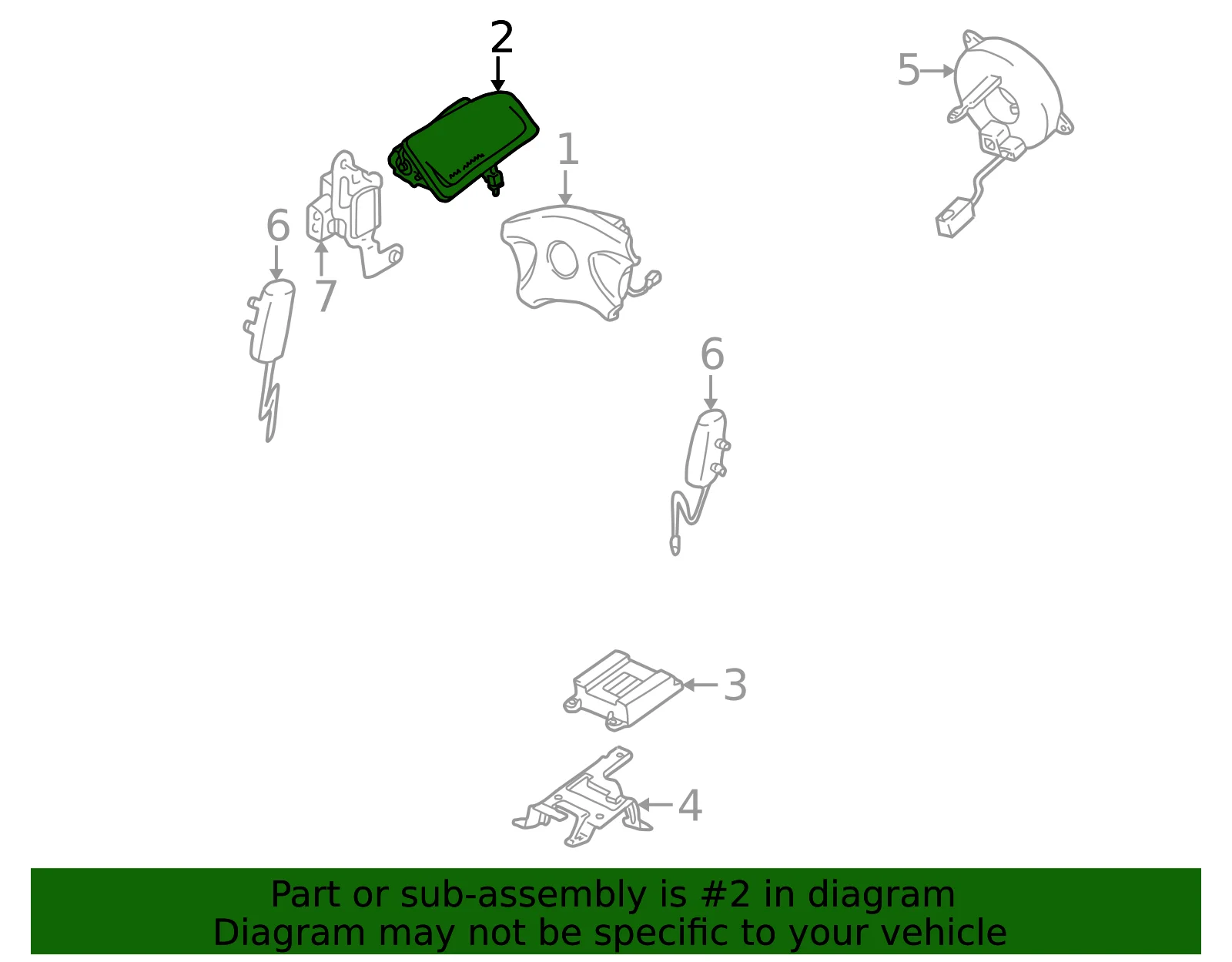 2
5
1
6
7
6
3
4
Part or sub-assembly is #2 in diagram
Diagram may not be specific to your vehicle