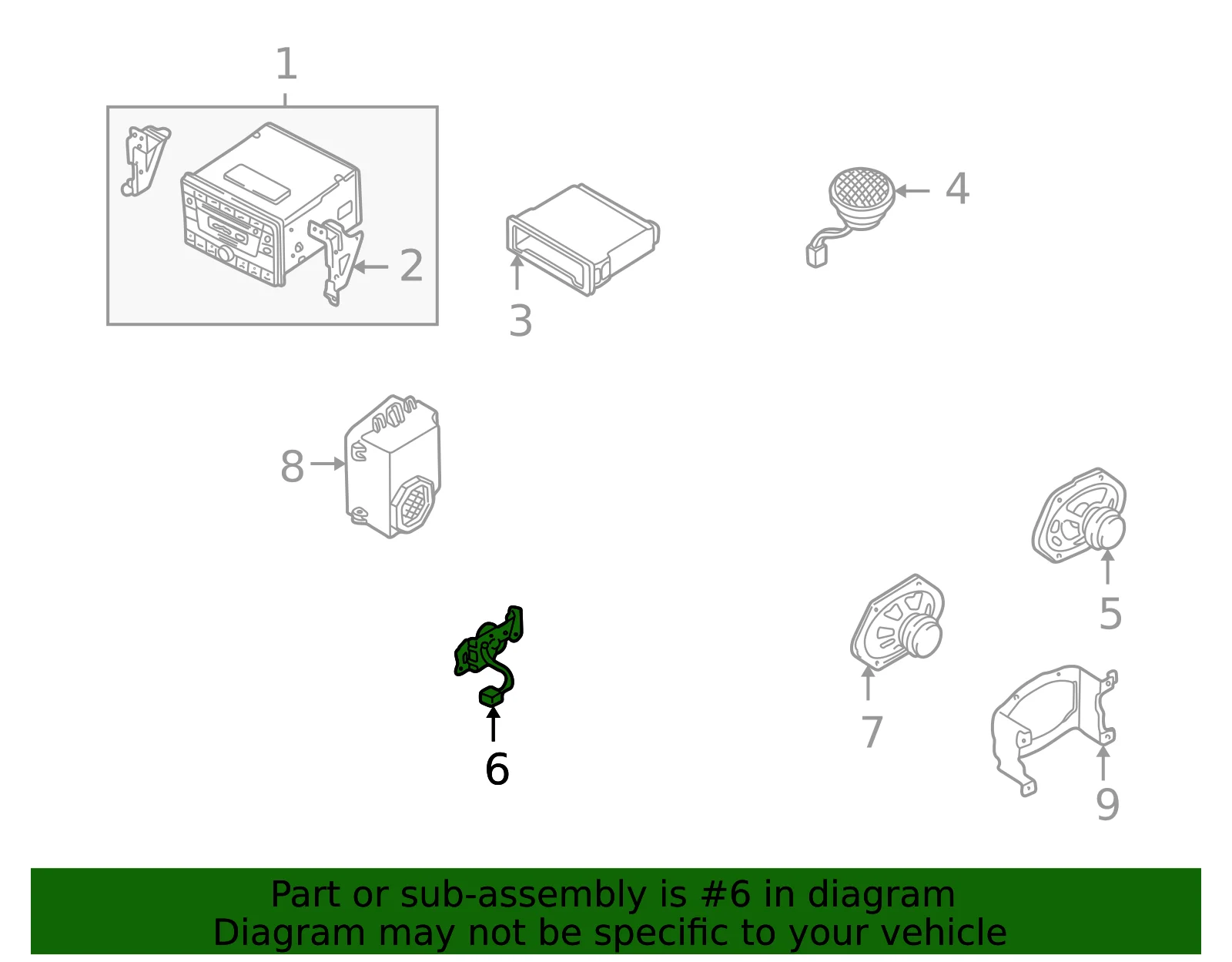 1
2
3
4
8
5
7
6
9

Part or sub-assembly is #6 in diagram
Diagram may not be specific to your vehicle