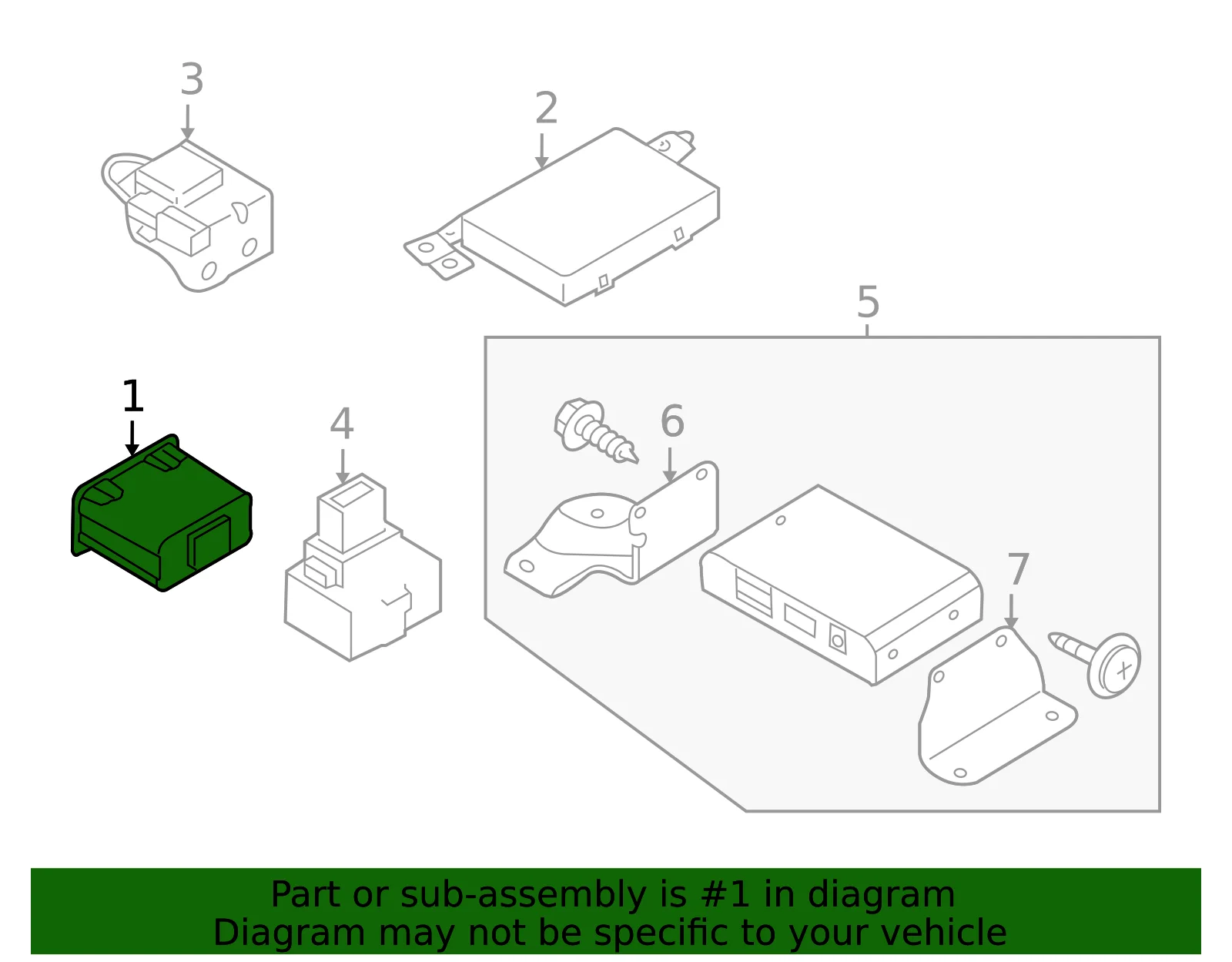 3

2

5

1

4

6

7

Part or sub-assembly is #1 in diagram
Diagram may not be specific to your vehicle