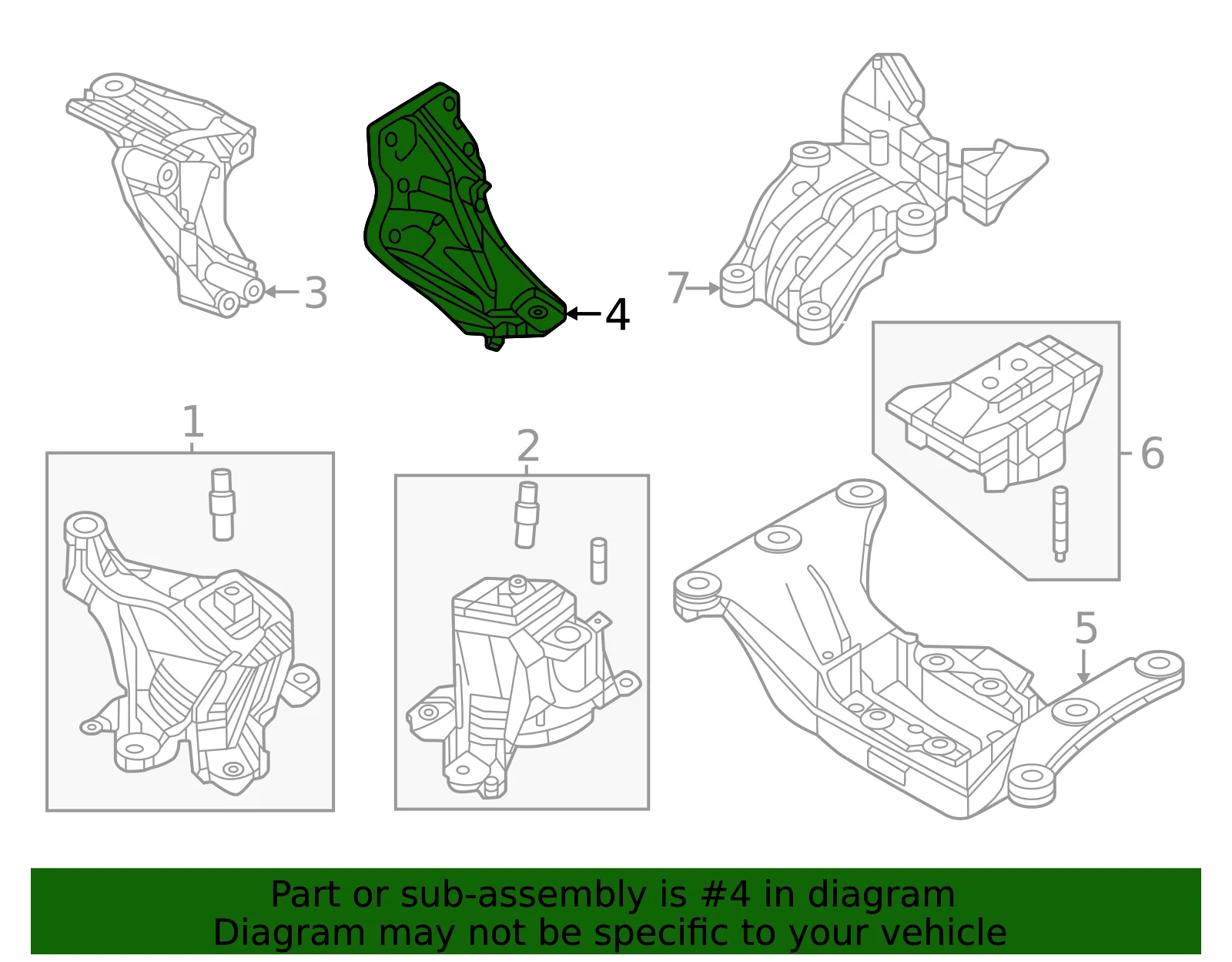 3

4

7

1

2

6

5

Part or sub-assembly is #4 in diagram
Diagram may not be specific to your vehicle