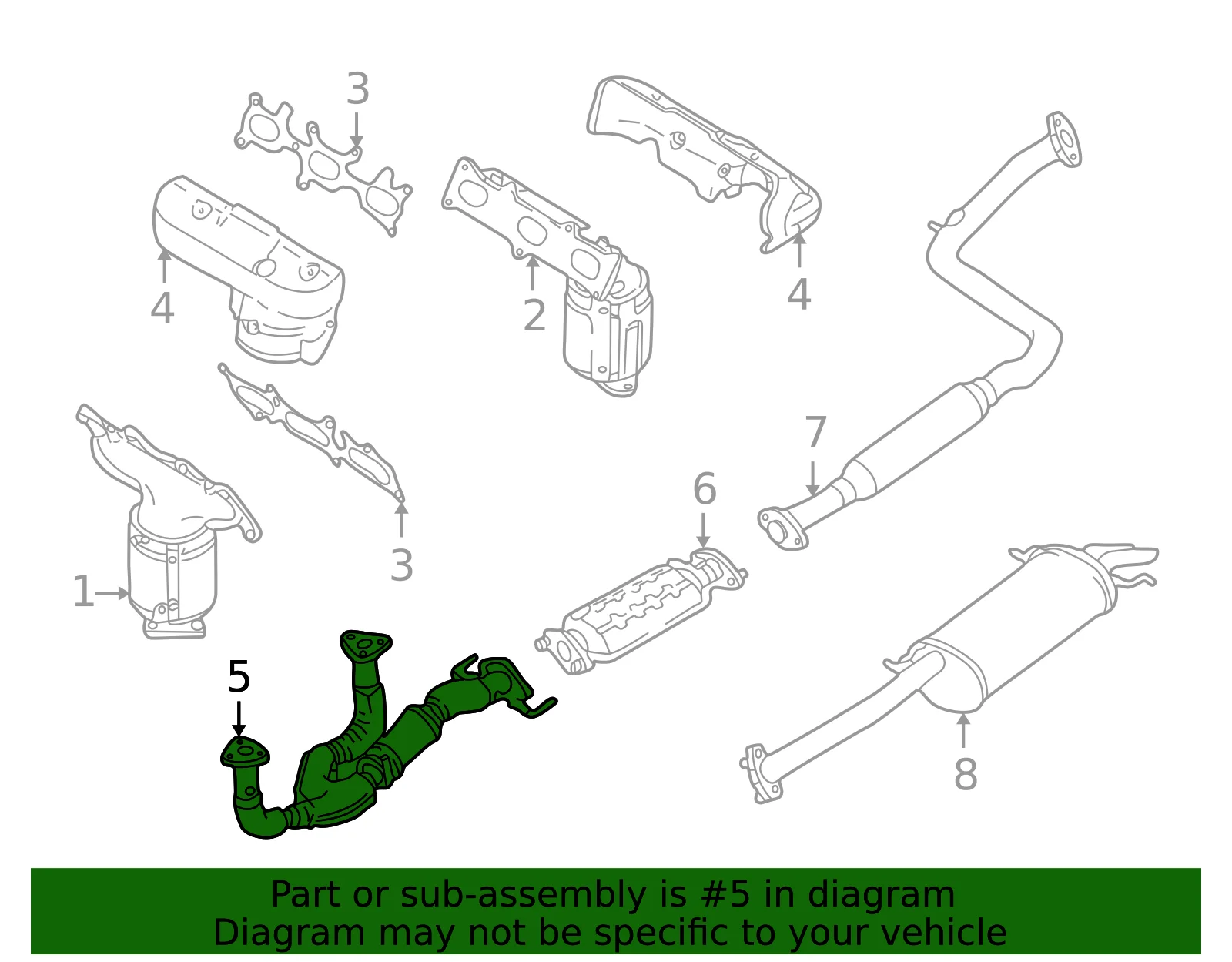 3
4
2
4
7
6
3
1
5
8

Part or sub-assembly is #5 in diagram
Diagram may not be specific to your vehicle