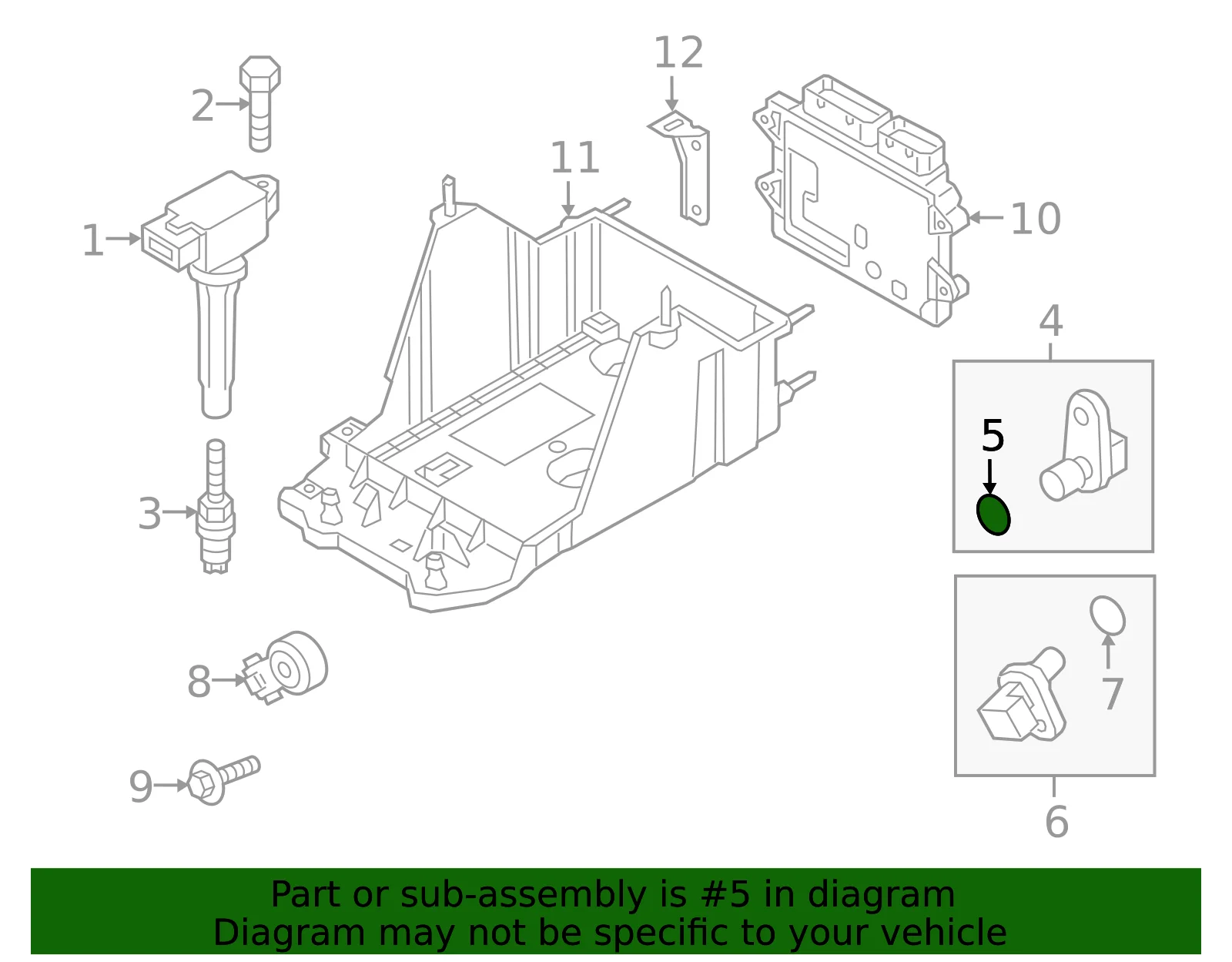 12
2
11
1
10
4
5
3
8
7
9
6

Part or sub-assembly is #5 in diagram
Diagram may not be specific to your vehicle