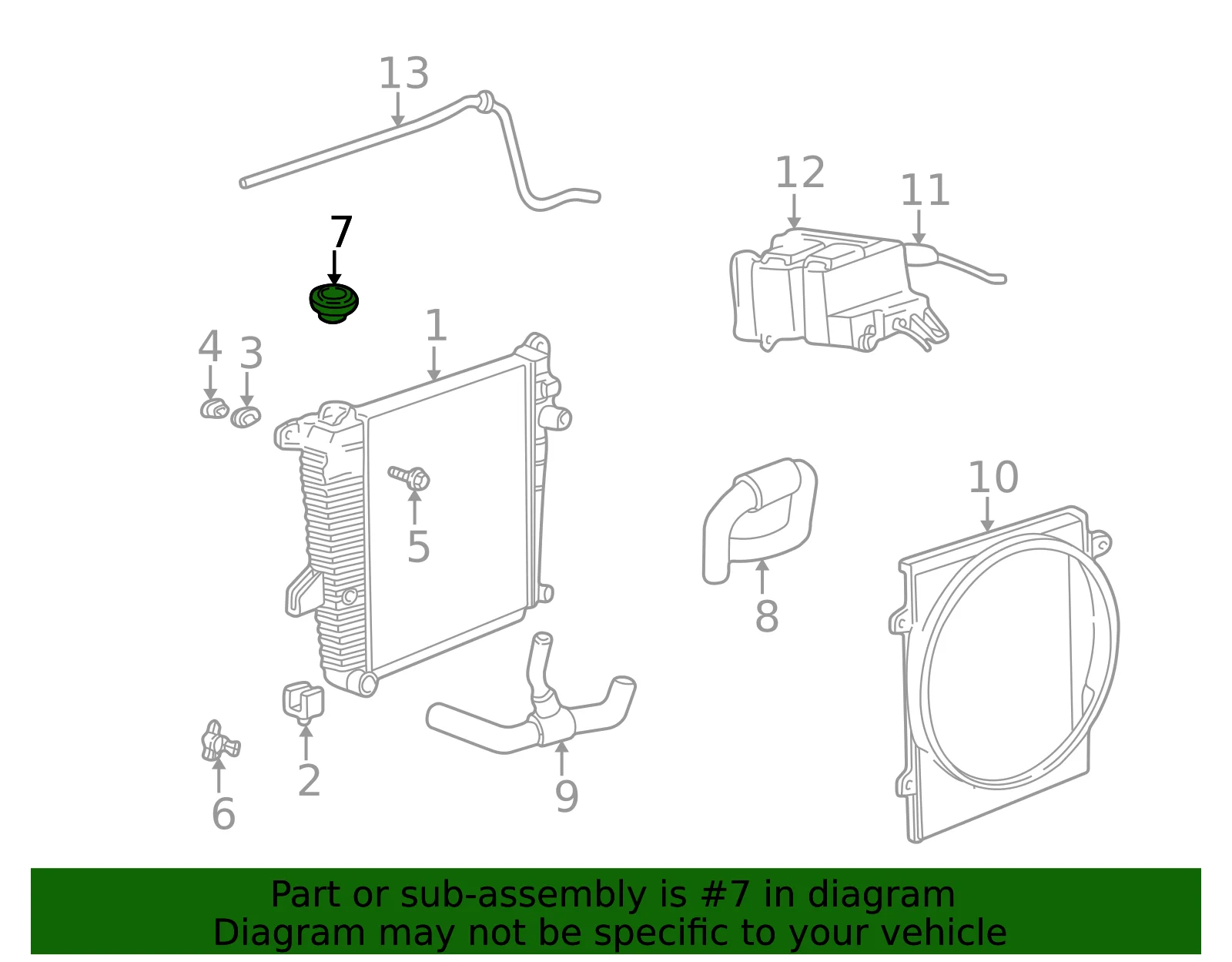 13

12

11

7

1

4

3

5

10

8

2

9

6

Part or sub-assembly is #7 in diagram
Diagram may not be specific to your vehicle