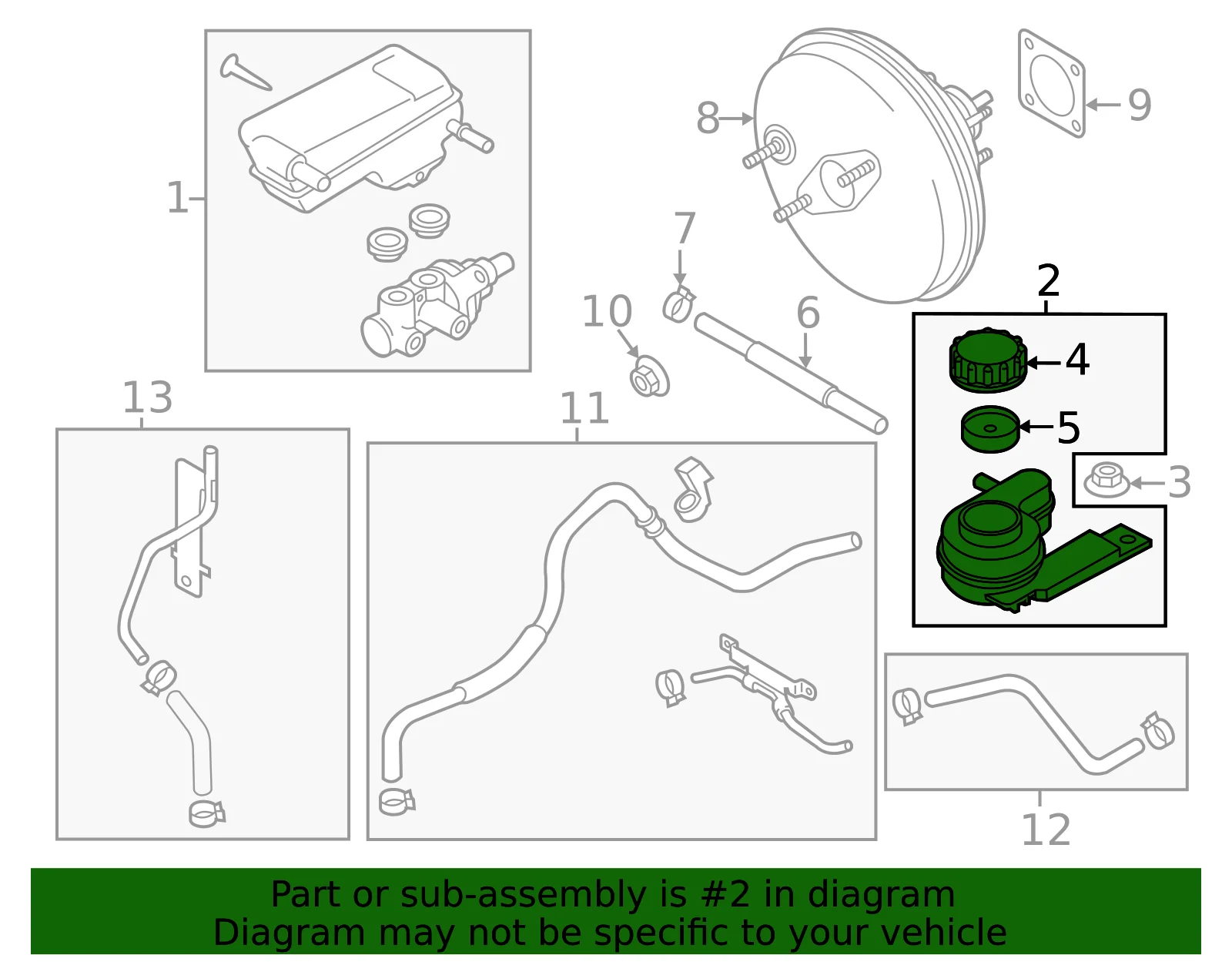 1
8
9
7
10
6
2
4
5
3
13
11
12

Part or sub-assembly is #2 in diagram
Diagram may not be specific to your vehicle