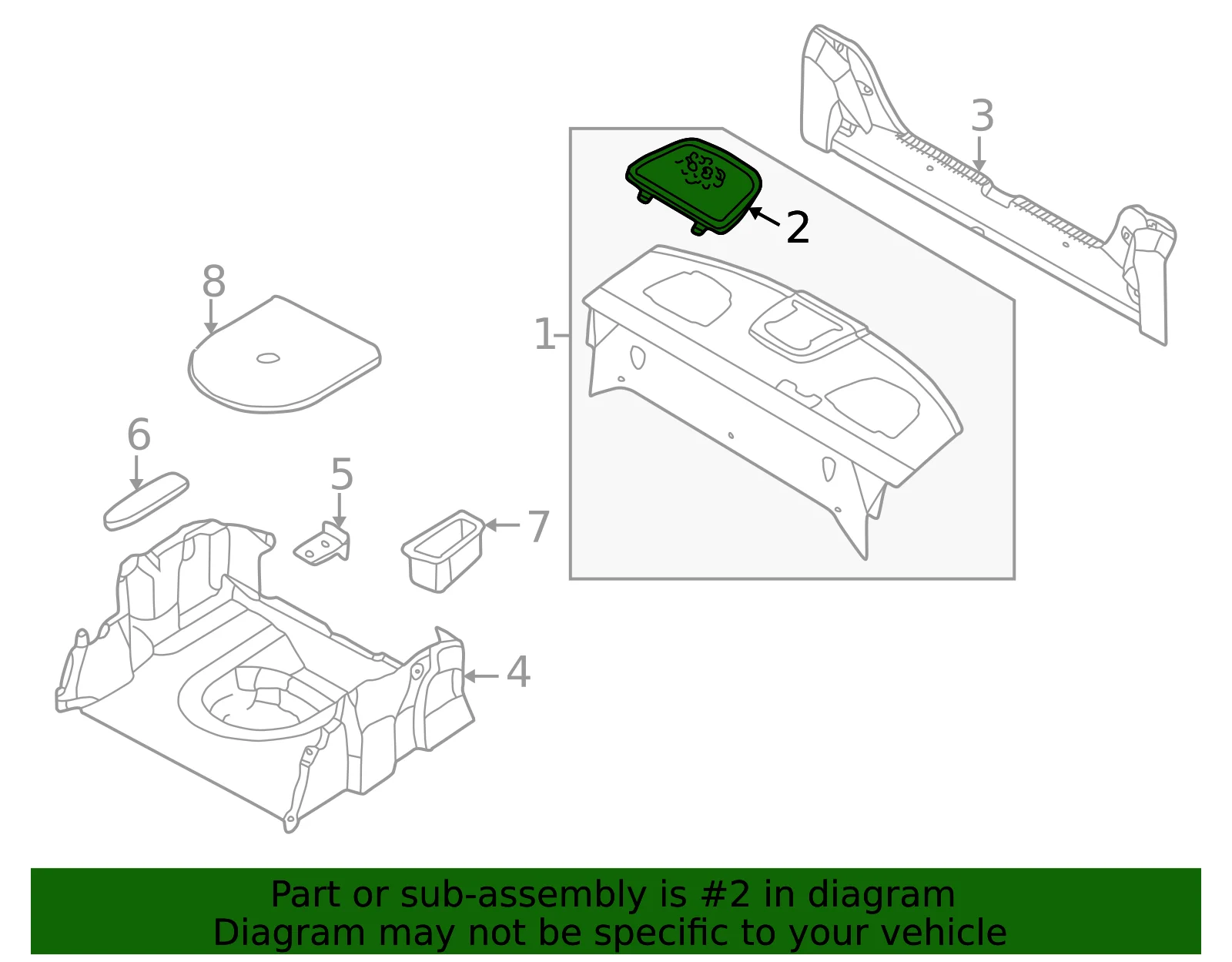 3
2
8
1
6
5
7
4

Part or sub-assembly is #2 in diagram
Diagram may not be specific to your vehicle