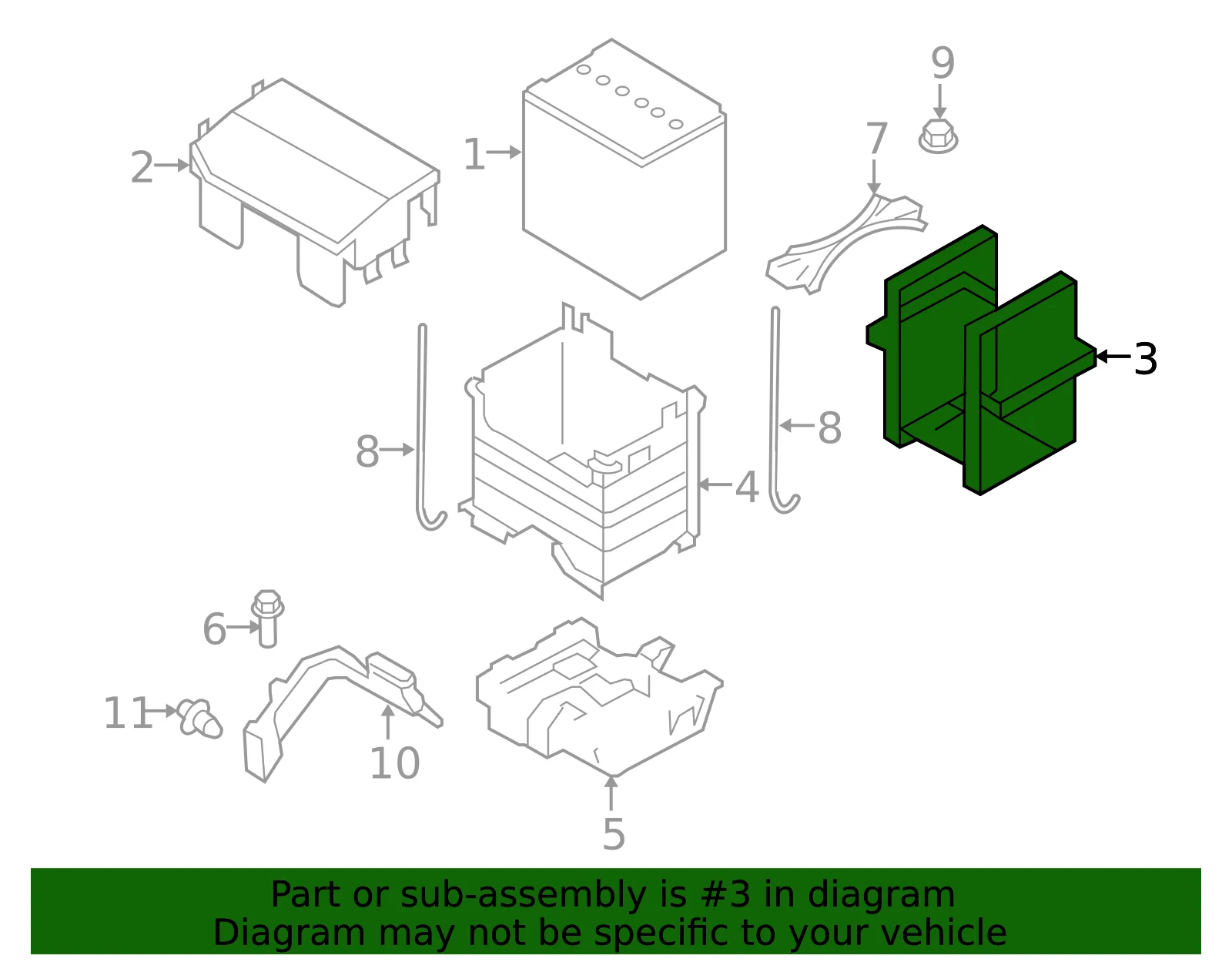 9
2
1
7
3
8
8
4
6
11
10
5

Part or sub-assembly is #3 in diagram
Diagram may not be specific to your vehicle