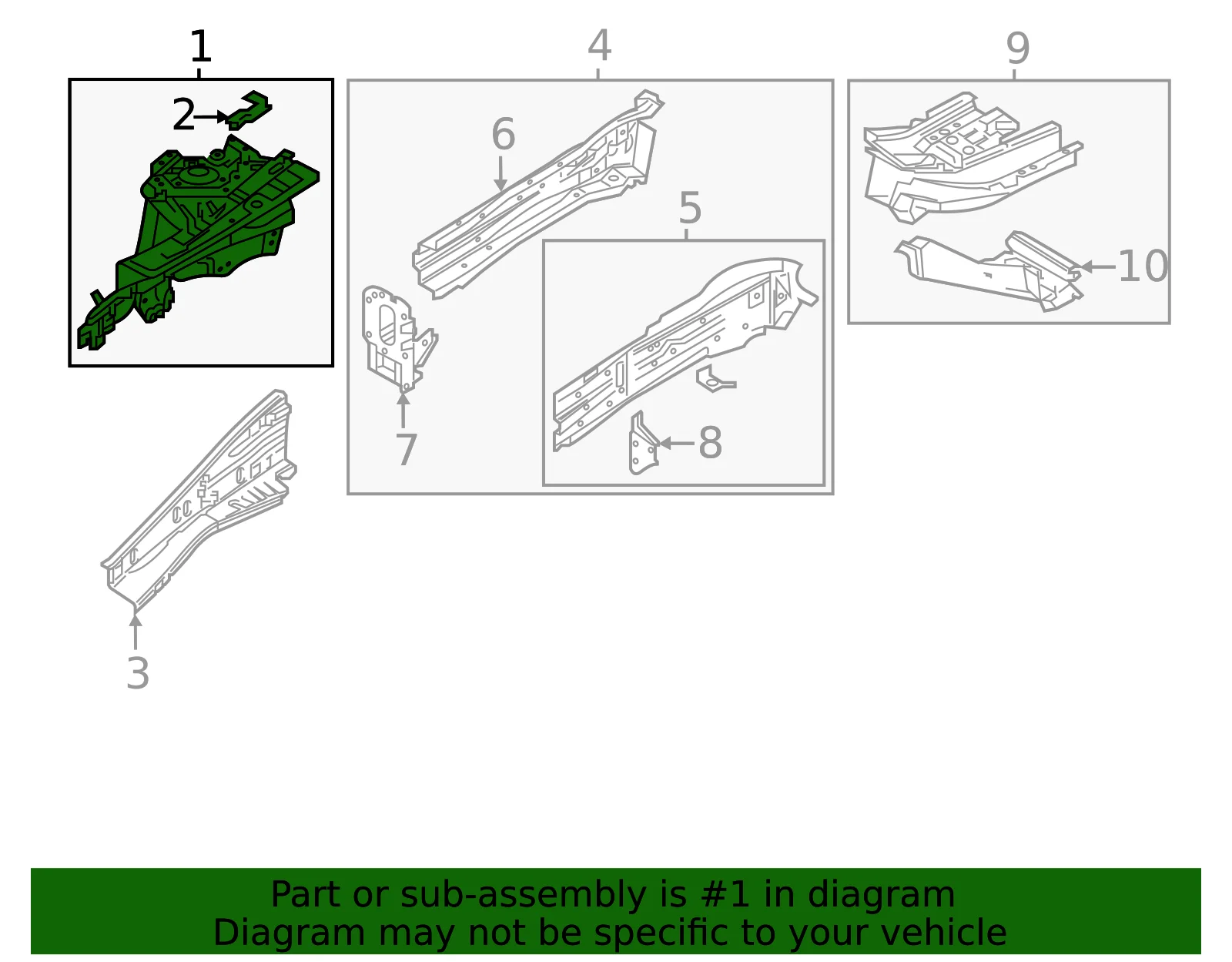 1
2
4
6
5
7
8
9
10
3

Part or sub-assembly is #1 in diagram
Diagram may not be specific to your vehicle