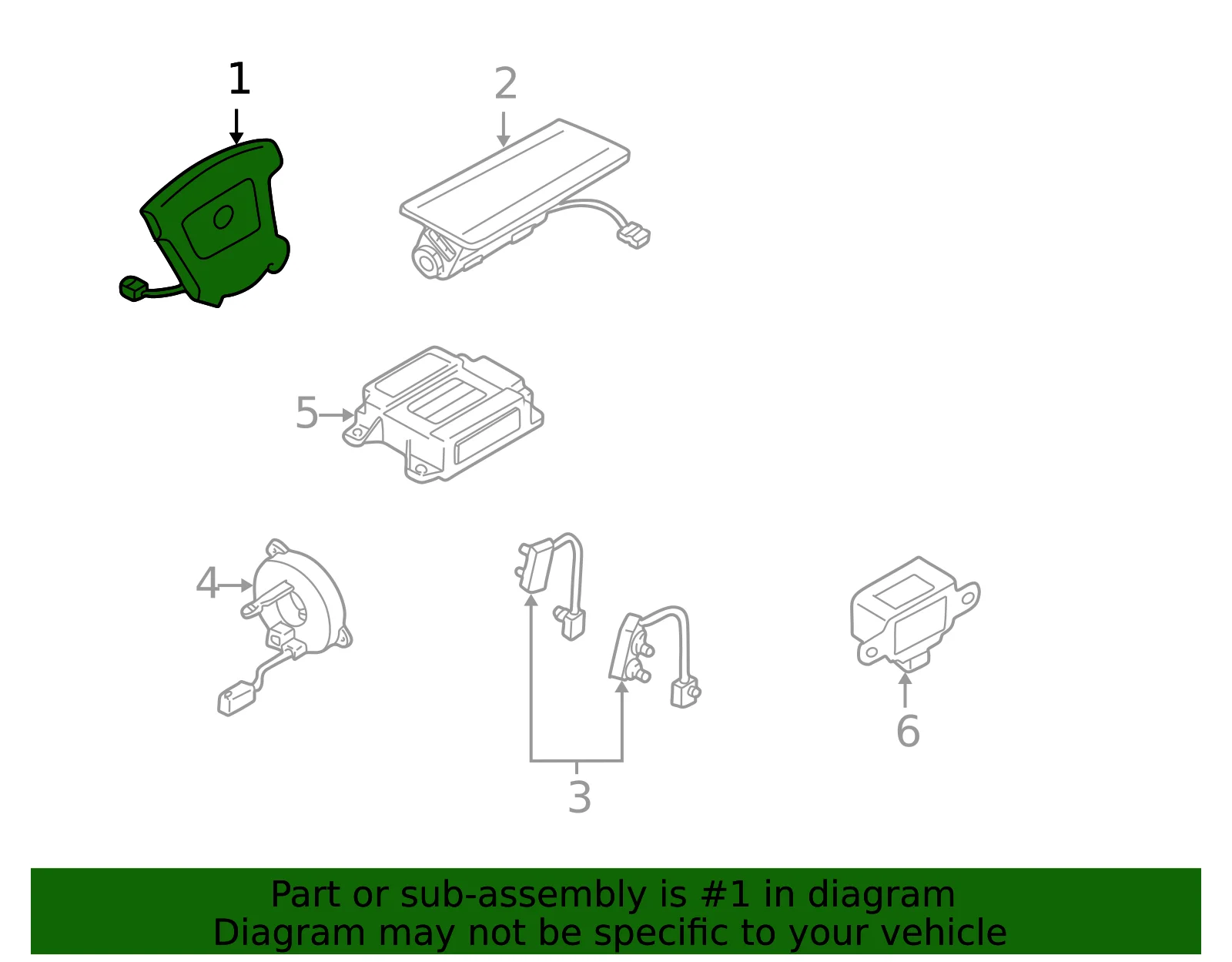 1
2
5
4
3
6

Part or sub-assembly is #1 in diagram
Diagram may not be specific to your vehicle