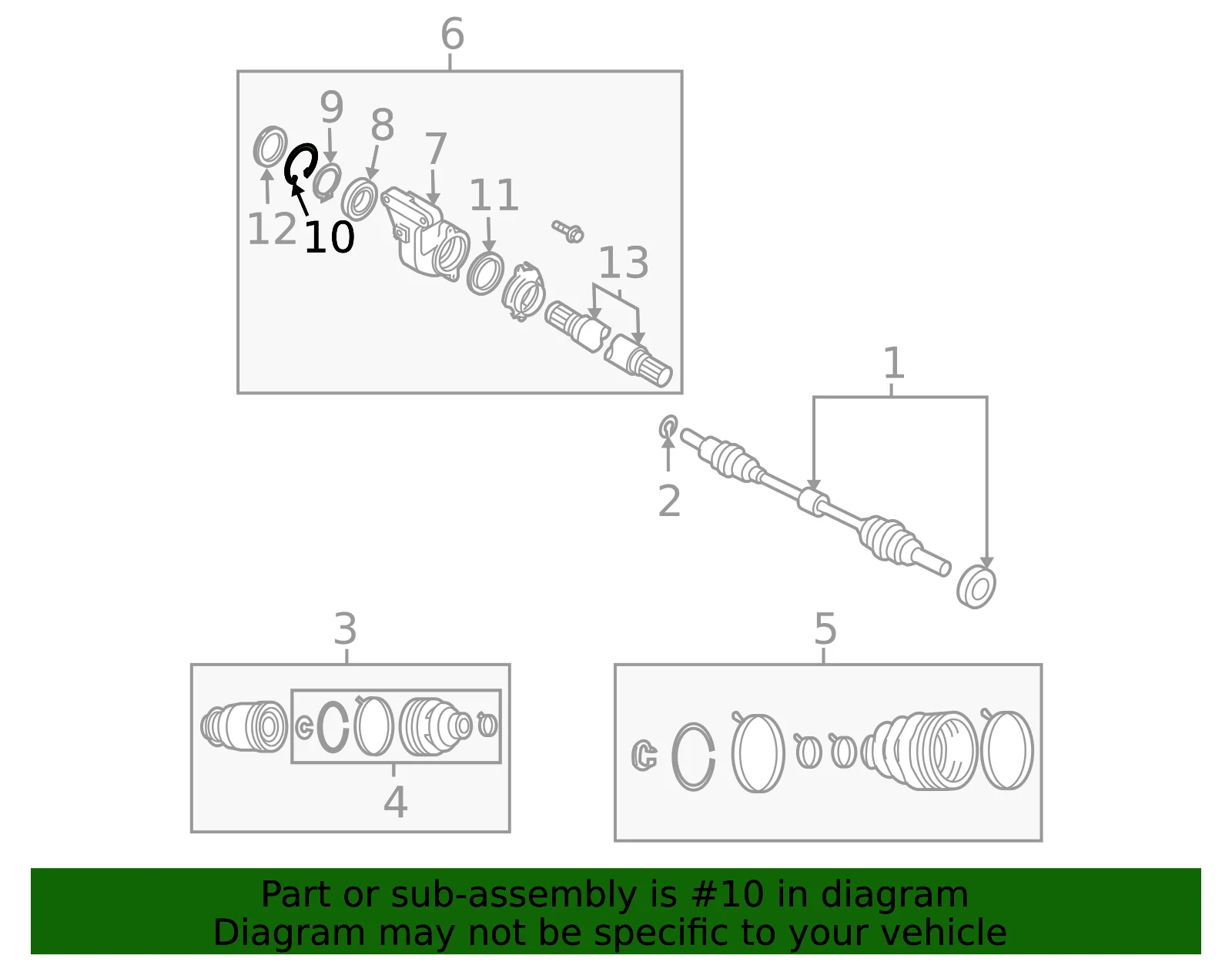 6
9
8
7
11
12
10
13
1
2
3
4
5

Part or sub-assembly is #10 in diagram
Diagram may not be specific to your vehicle