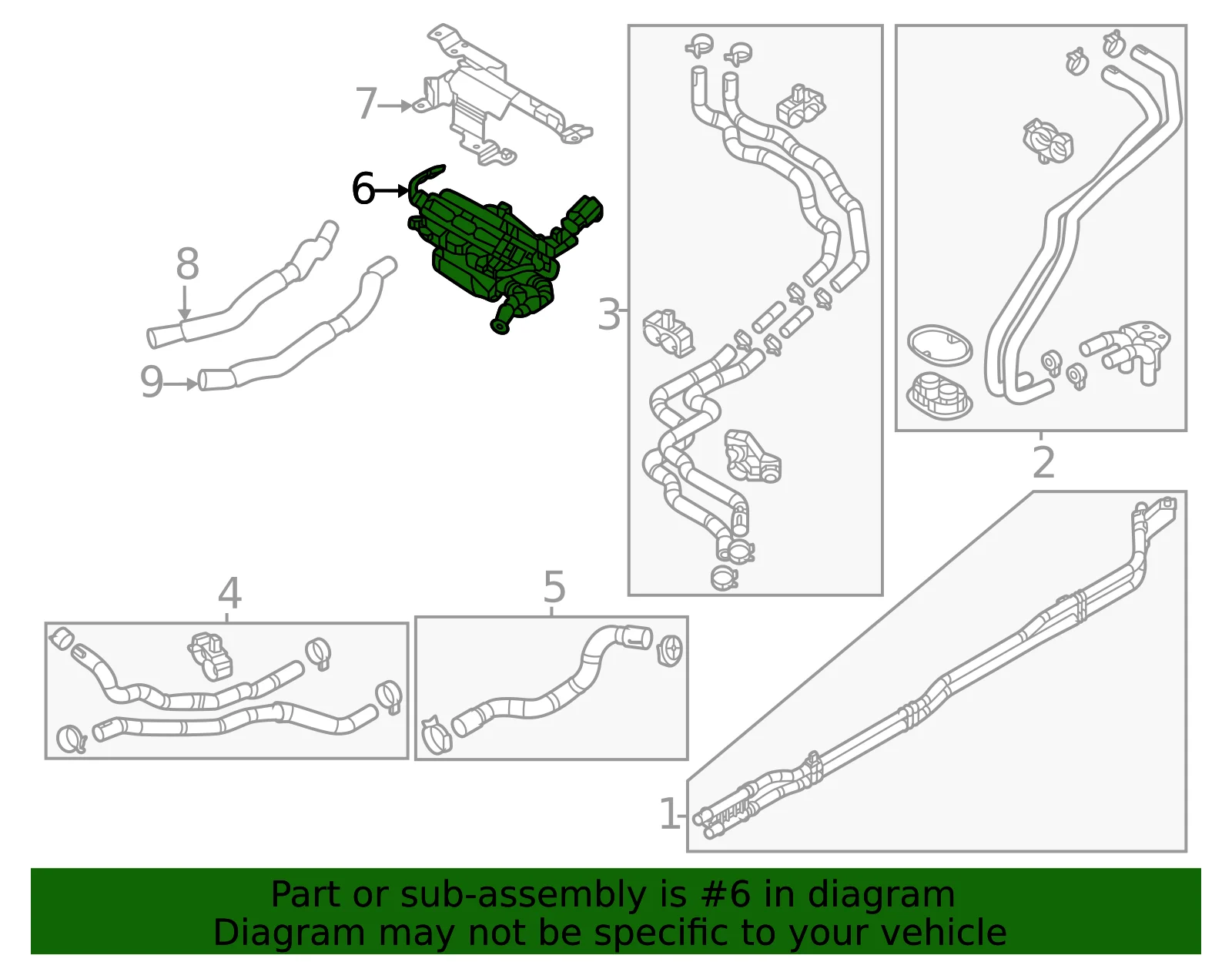 7

6

8

9

3

2

4

5

1

Part or sub-assembly is #6 in diagram
Diagram may not be specific to your vehicle