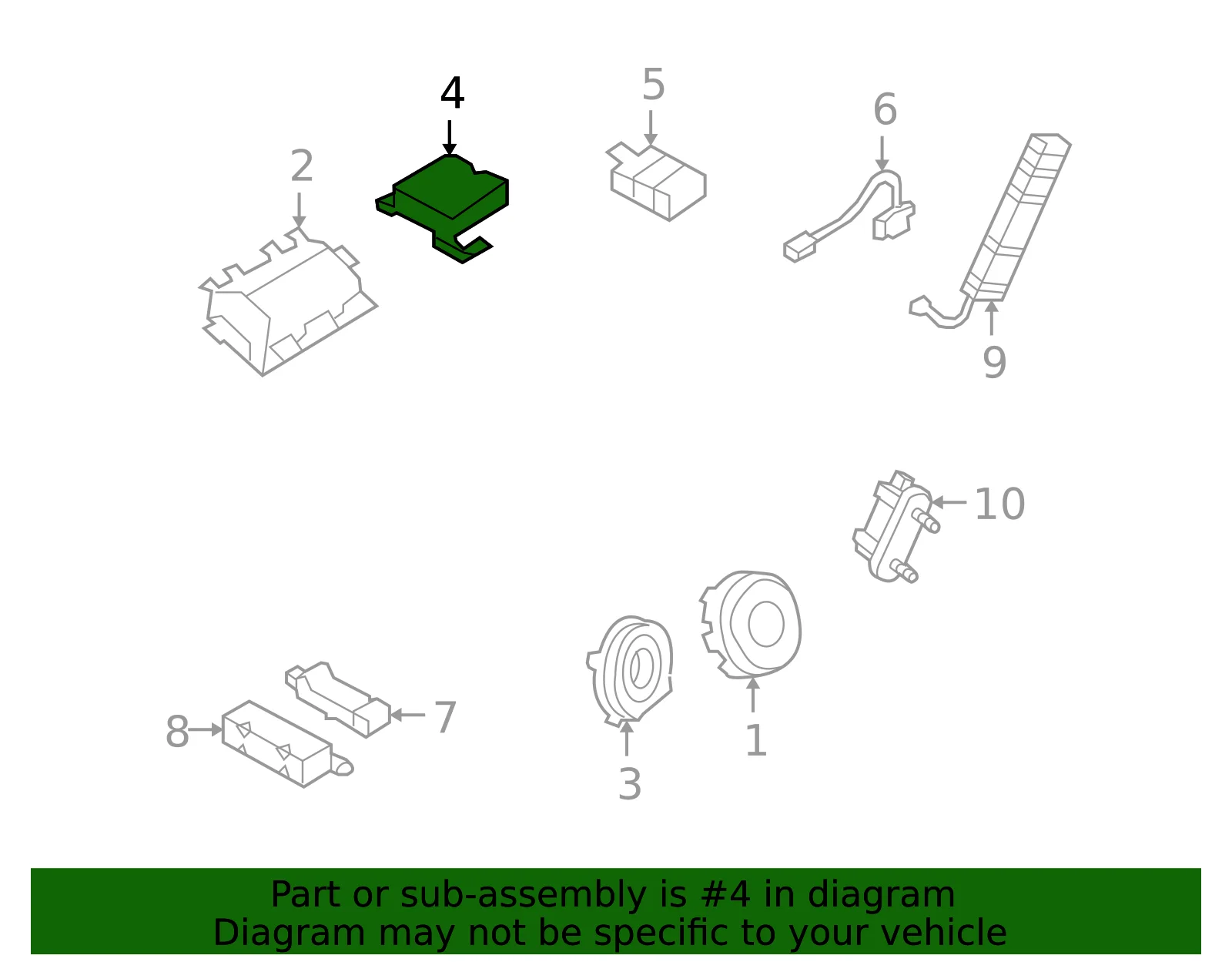 4

5

6

2

9

10

7

8

1

3

Part or sub-assembly is #4 in diagram
Diagram may not be specific to your vehicle