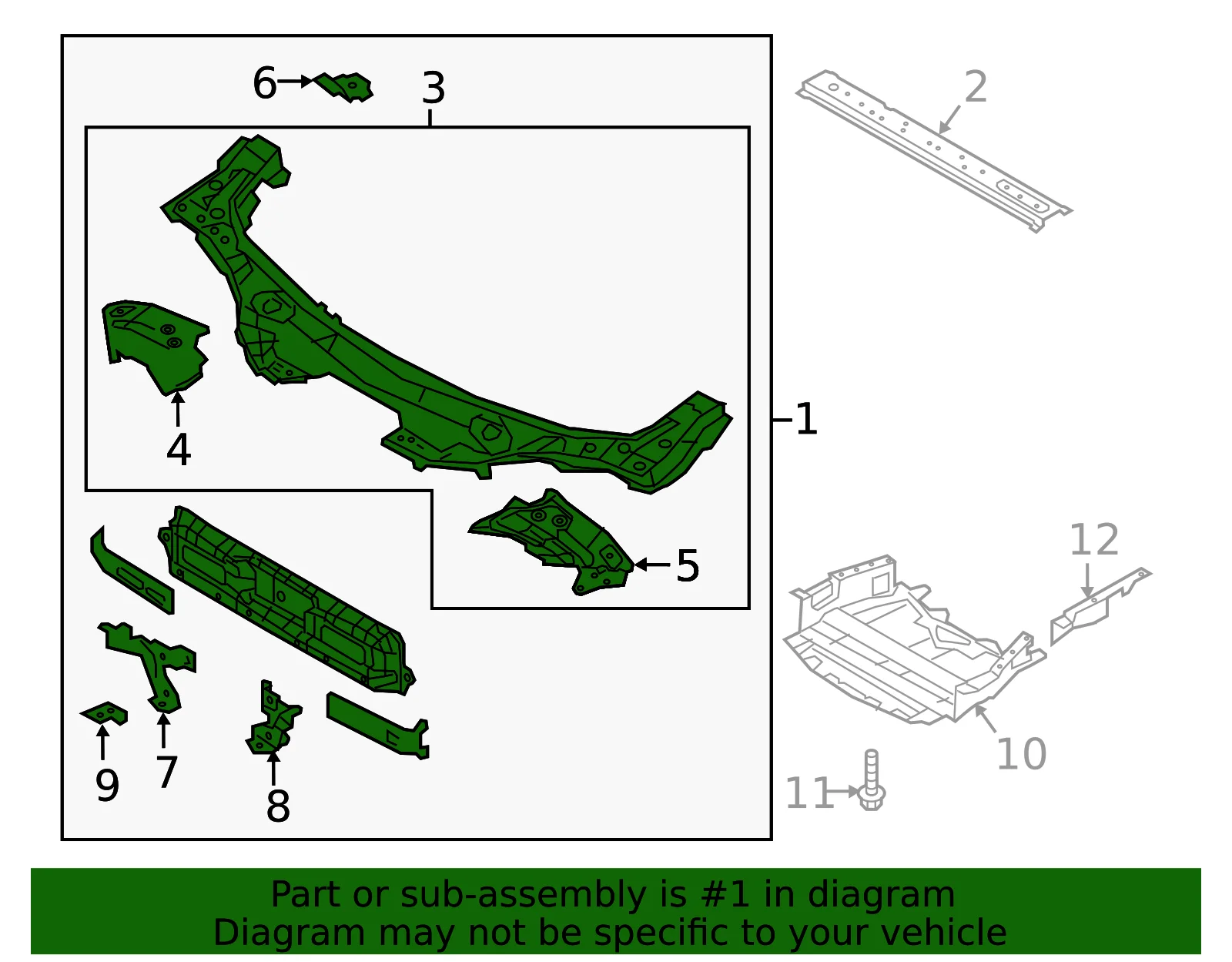 6
3
2
4
1
5
12
9
7
8
10
11

Part or sub-assembly is #1 in diagram
Diagram may not be specific to your vehicle