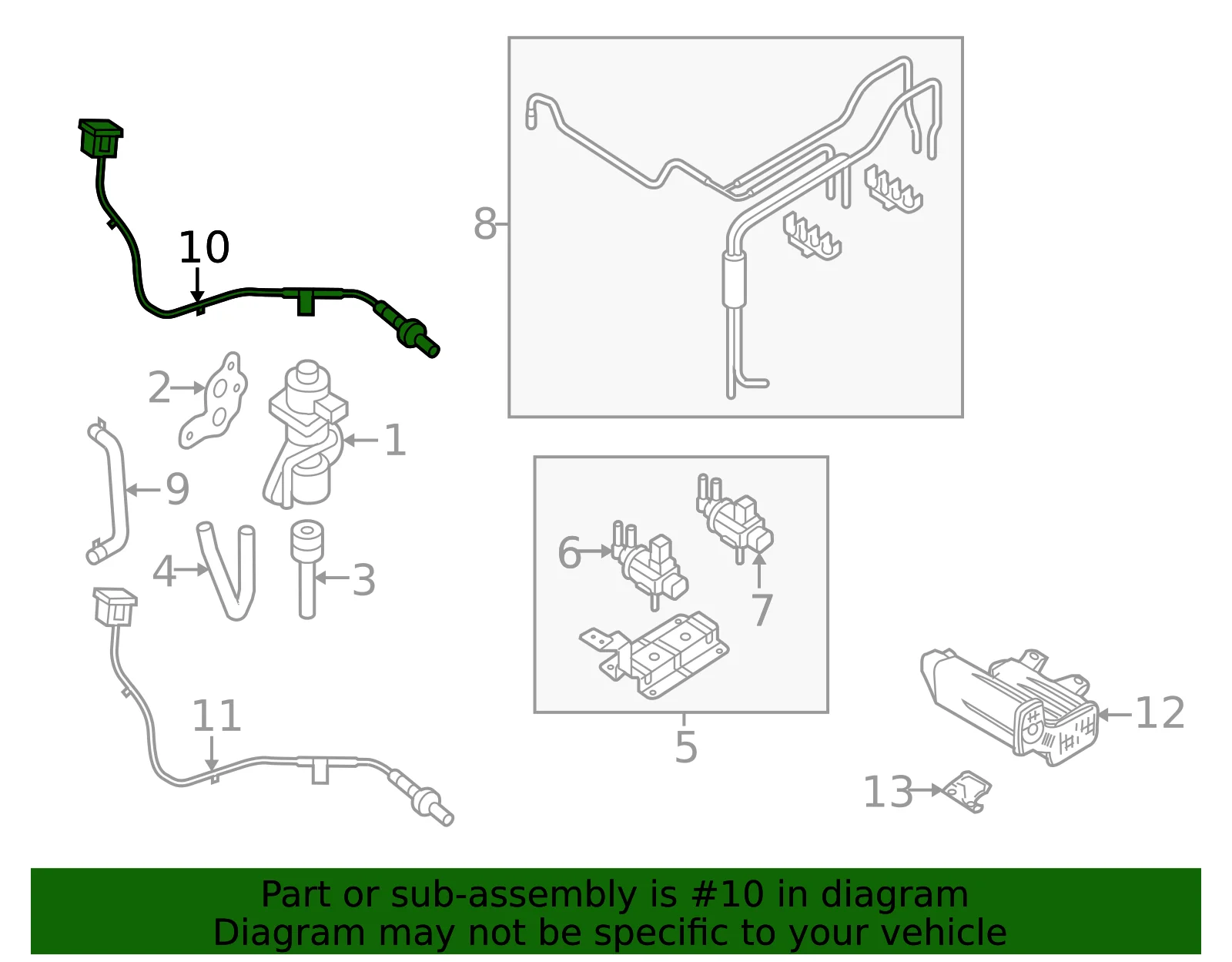 10
8
2
1
9
4
3
6
7
5
11
12
13

Part or sub-assembly is #10 in diagram
Diagram may not be specific to your vehicle