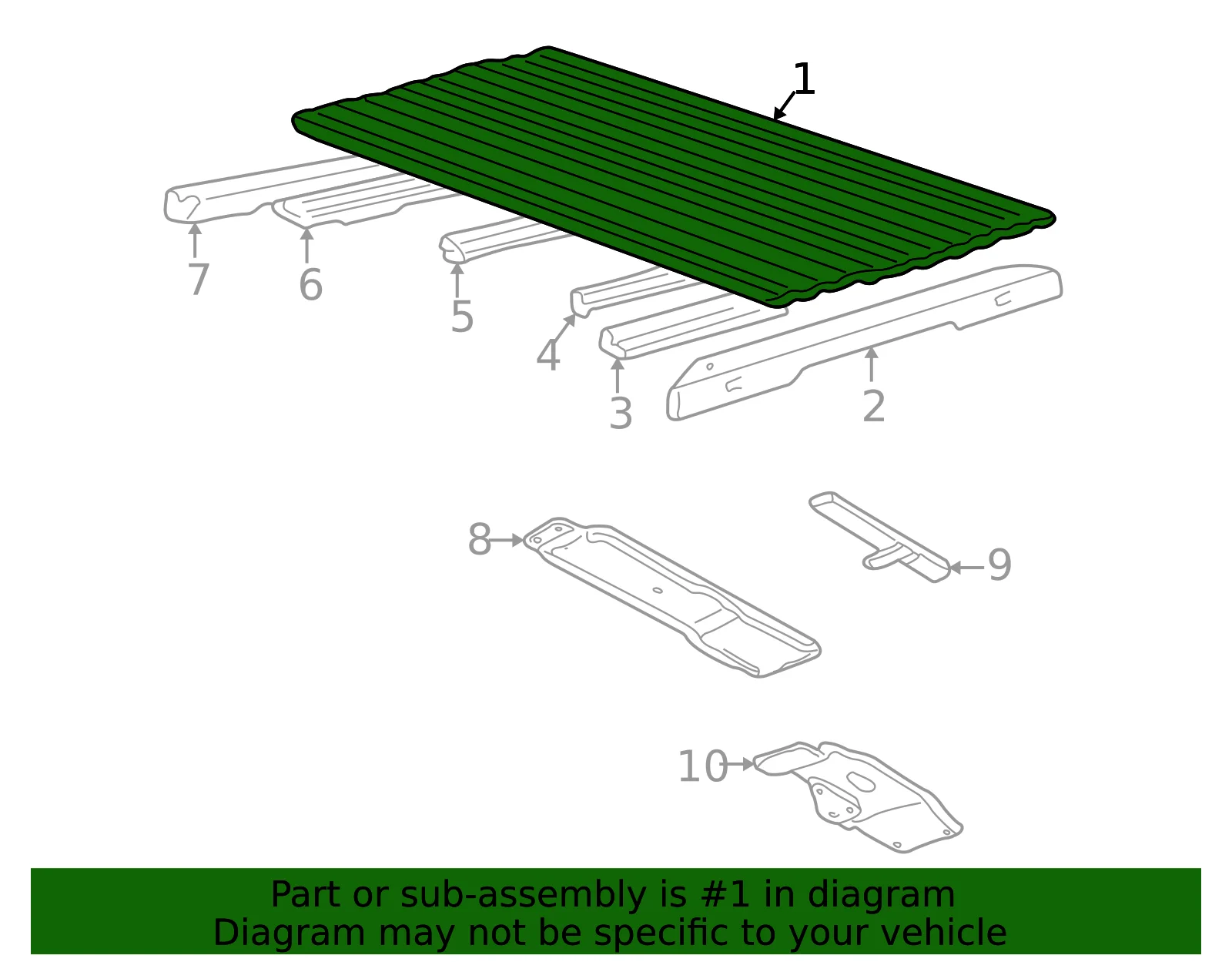 1
7
6
5
4
3
2
8
9
10

Part or sub-assembly is #1 in diagram
Diagram may not be specific to your vehicle