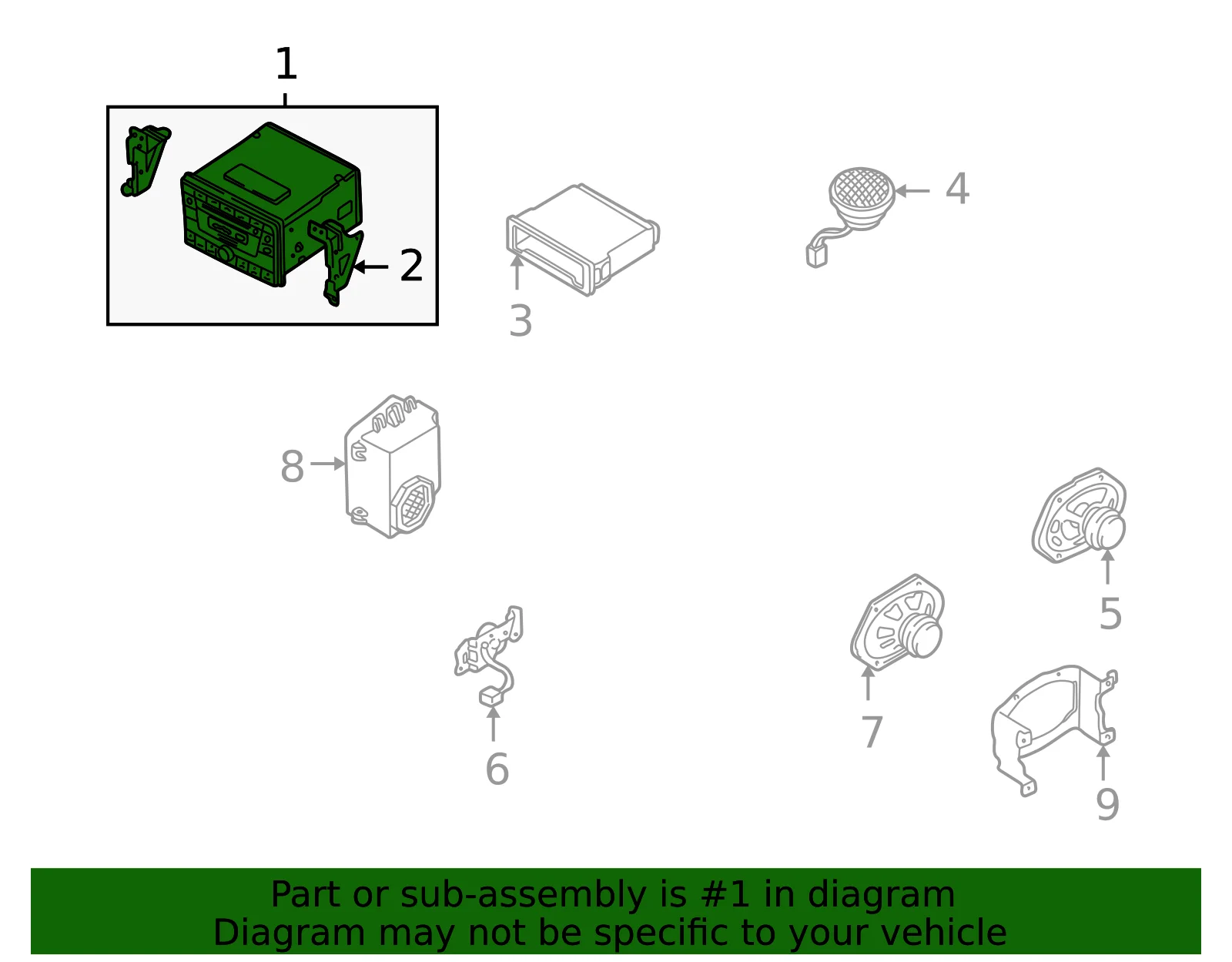 1

2

3

4

8

5

6

7

9

Part or sub-assembly is #1 in diagram
Diagram may not be specific to your vehicle