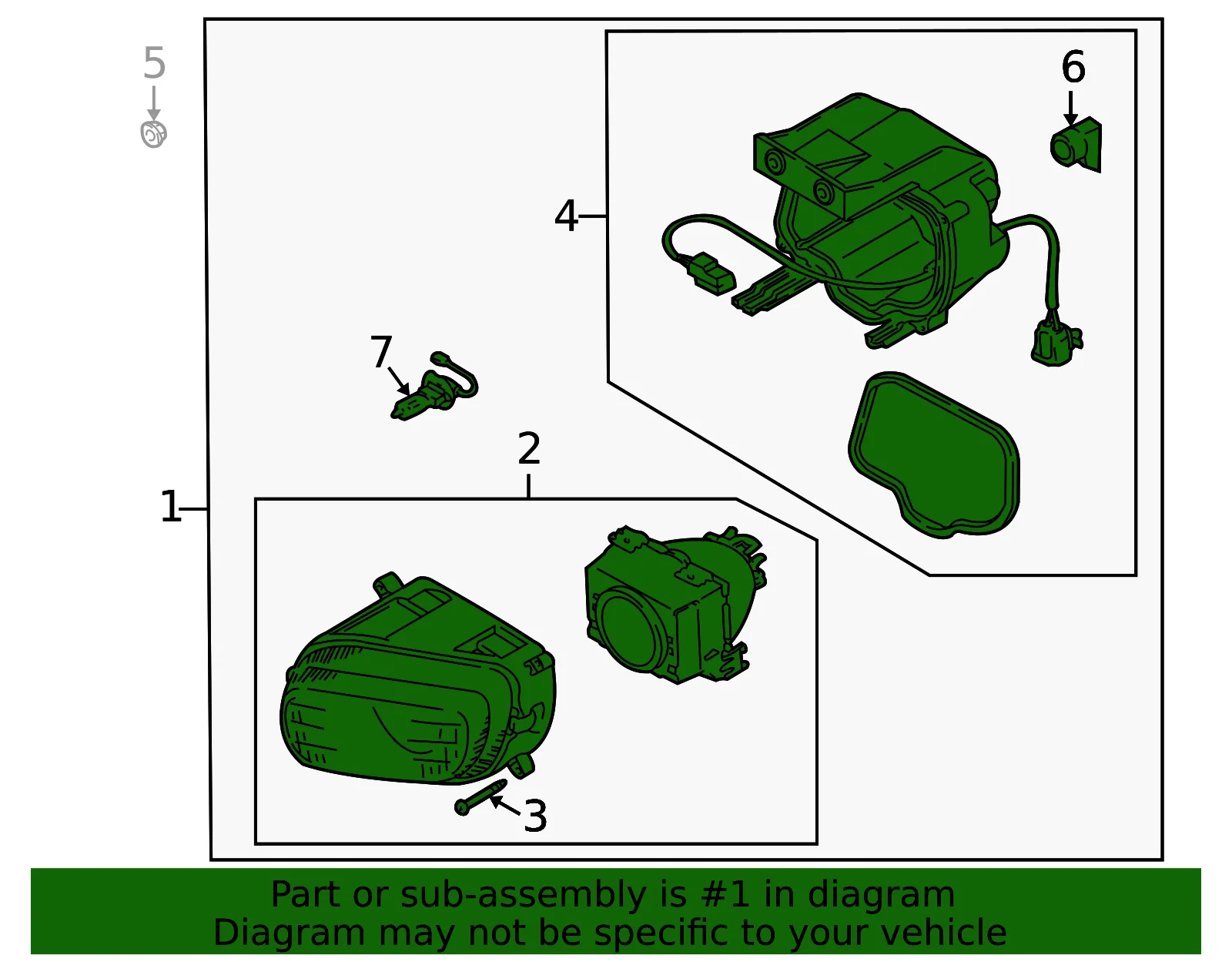 5
6
4
7
2
1
3
Part or sub-assembly is #1 in diagram
Diagram may not be specific to your vehicle