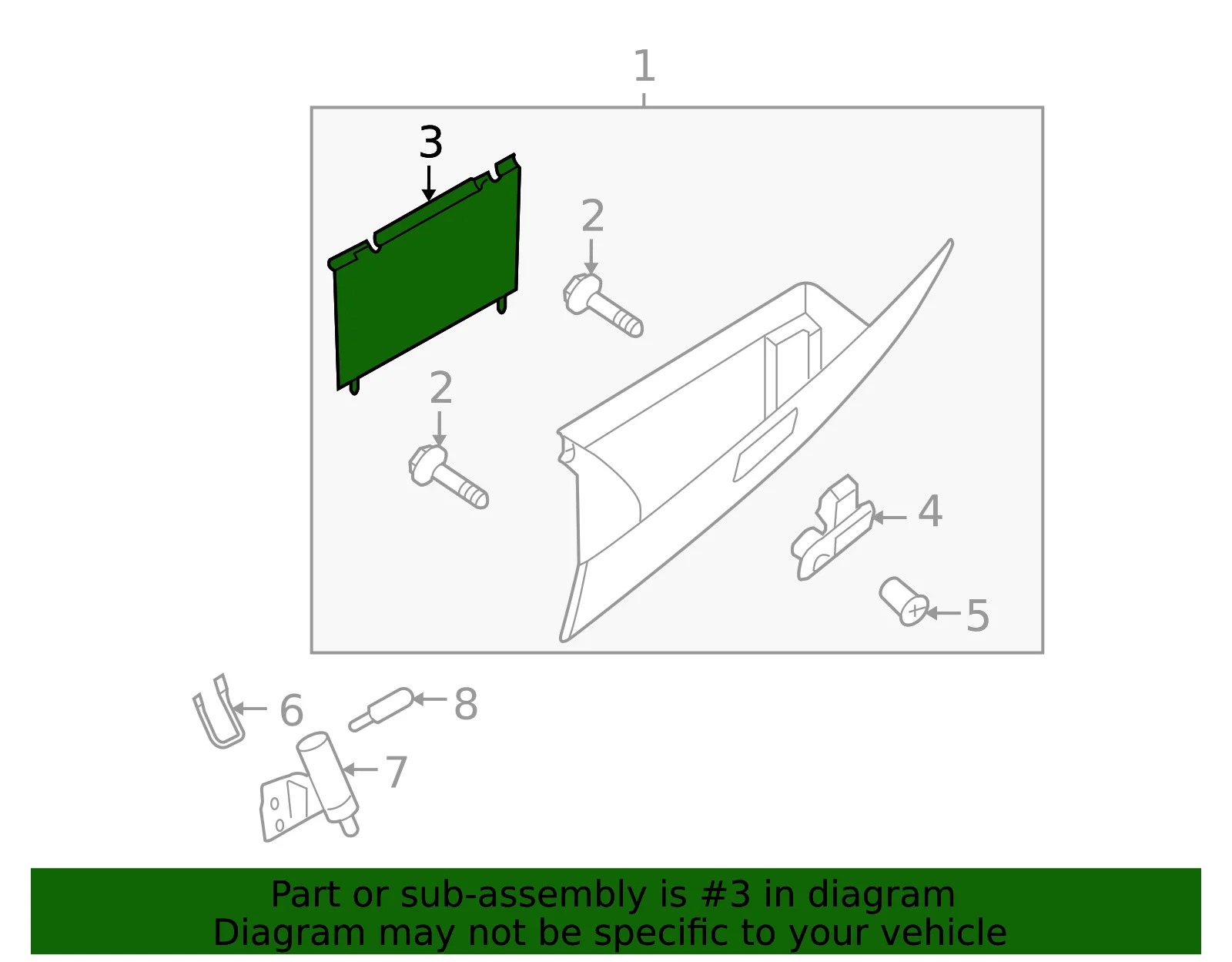 1
3
2
2
4
5
6
8
7

Part or sub-assembly is #3 in diagram
Diagram may not be specific to your vehicle