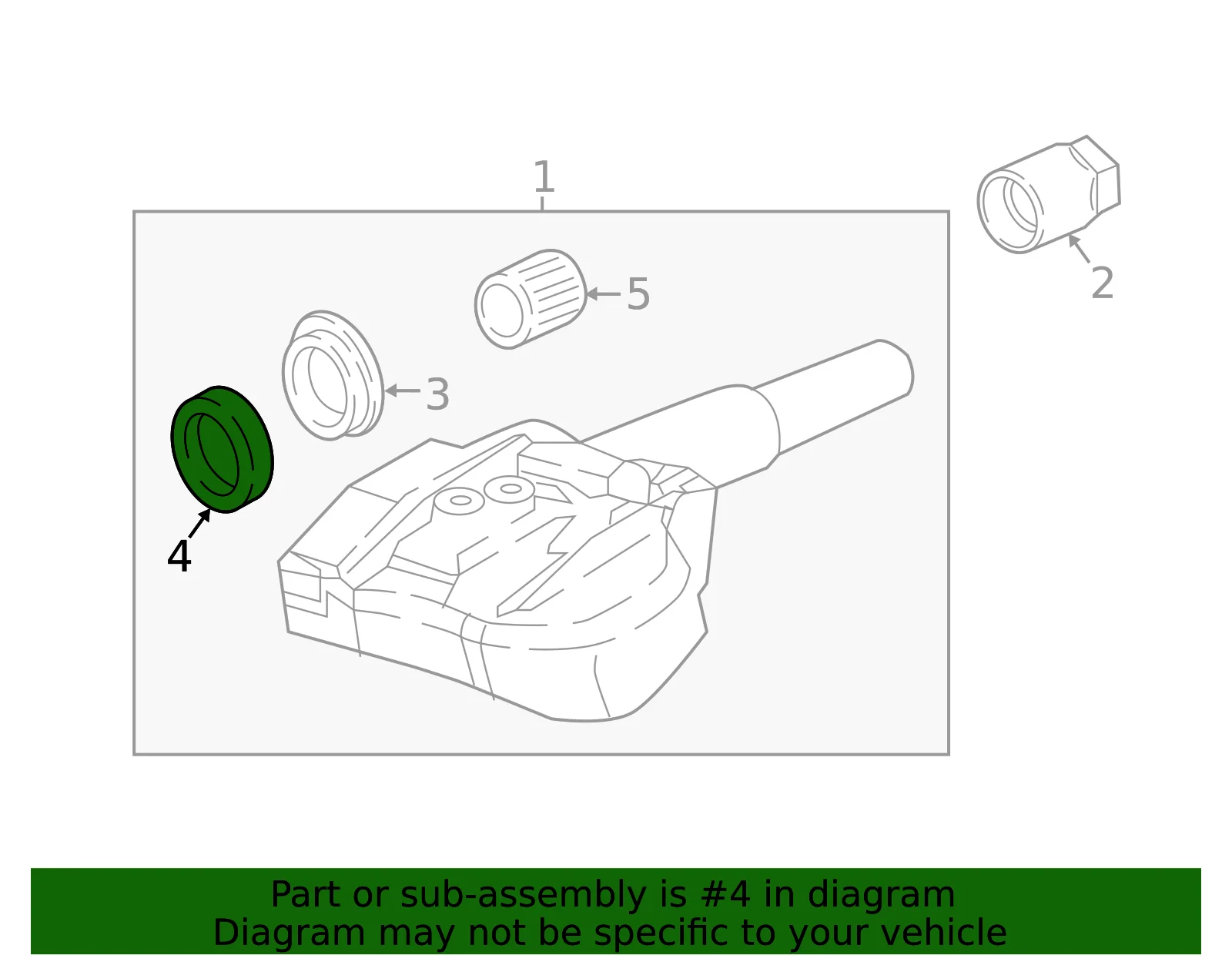 1
2
5
3
4

Part or sub-assembly is #4 in diagram
Diagram may not be specific to your vehicle