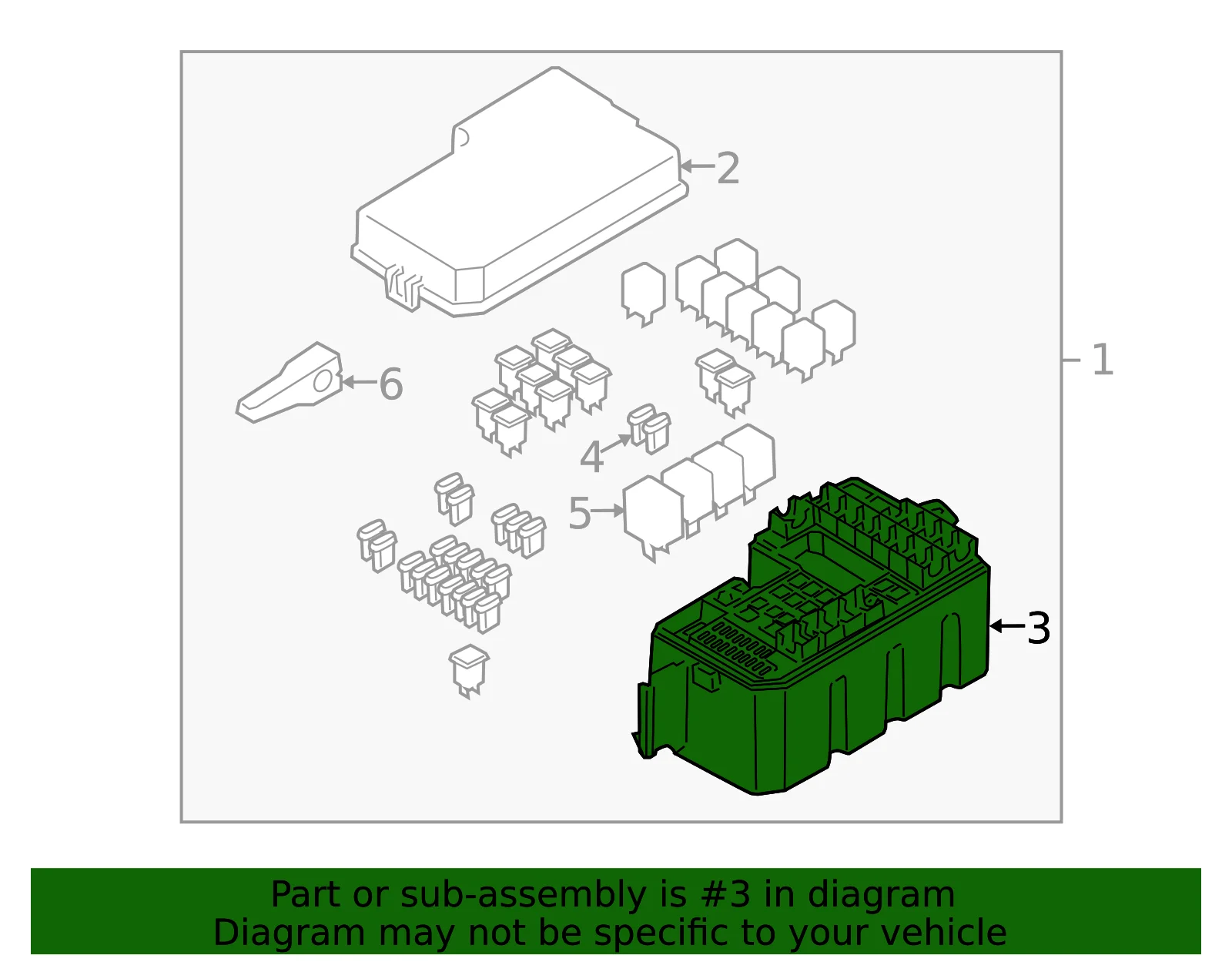 2
1
6
4
5
3

Part or sub-assembly is #3 in diagram
Diagram may not be specific to your vehicle