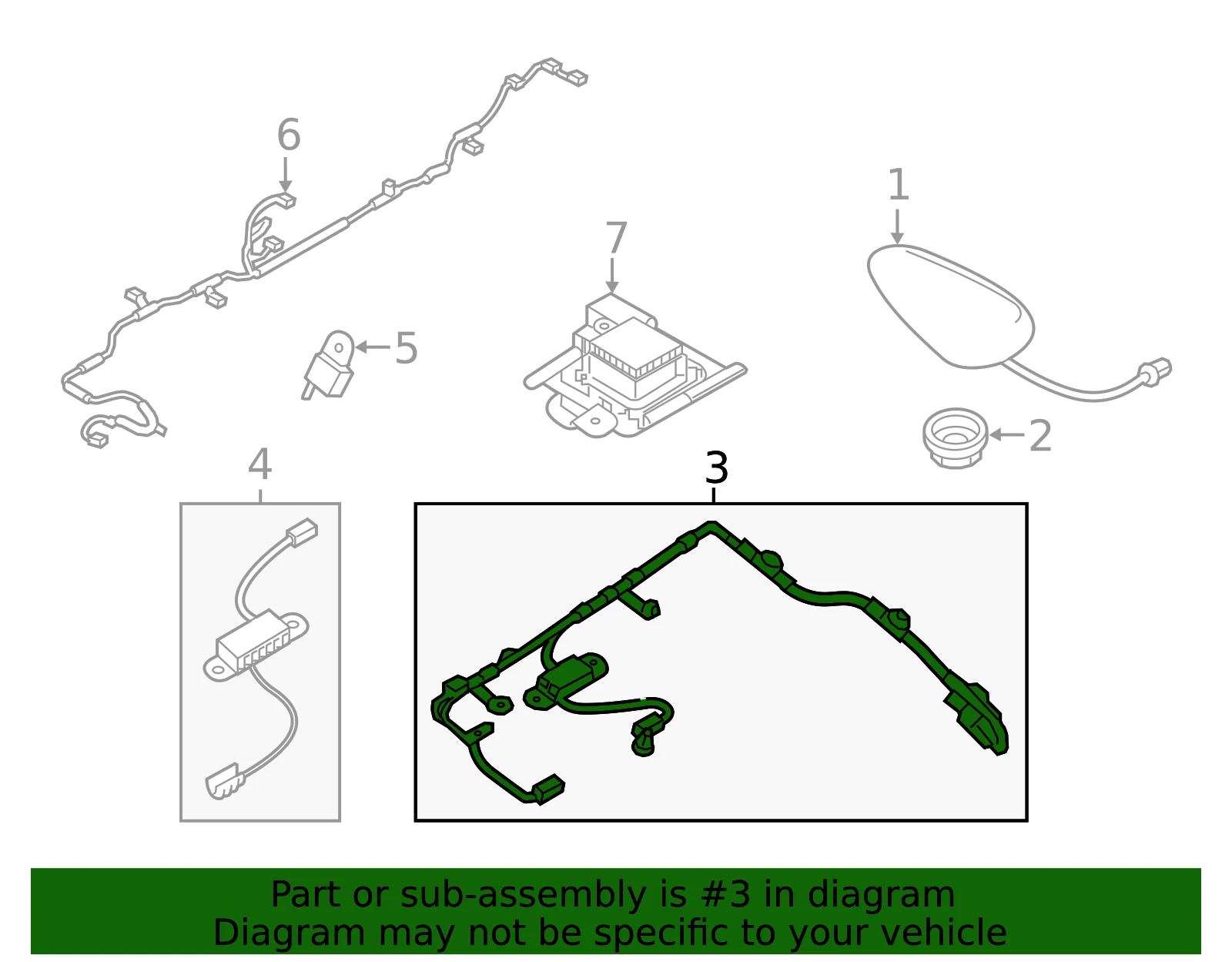 6

1

7

5

2

4

3

Part or sub-assembly is #3 in diagram
Diagram may not be specific to your vehicle