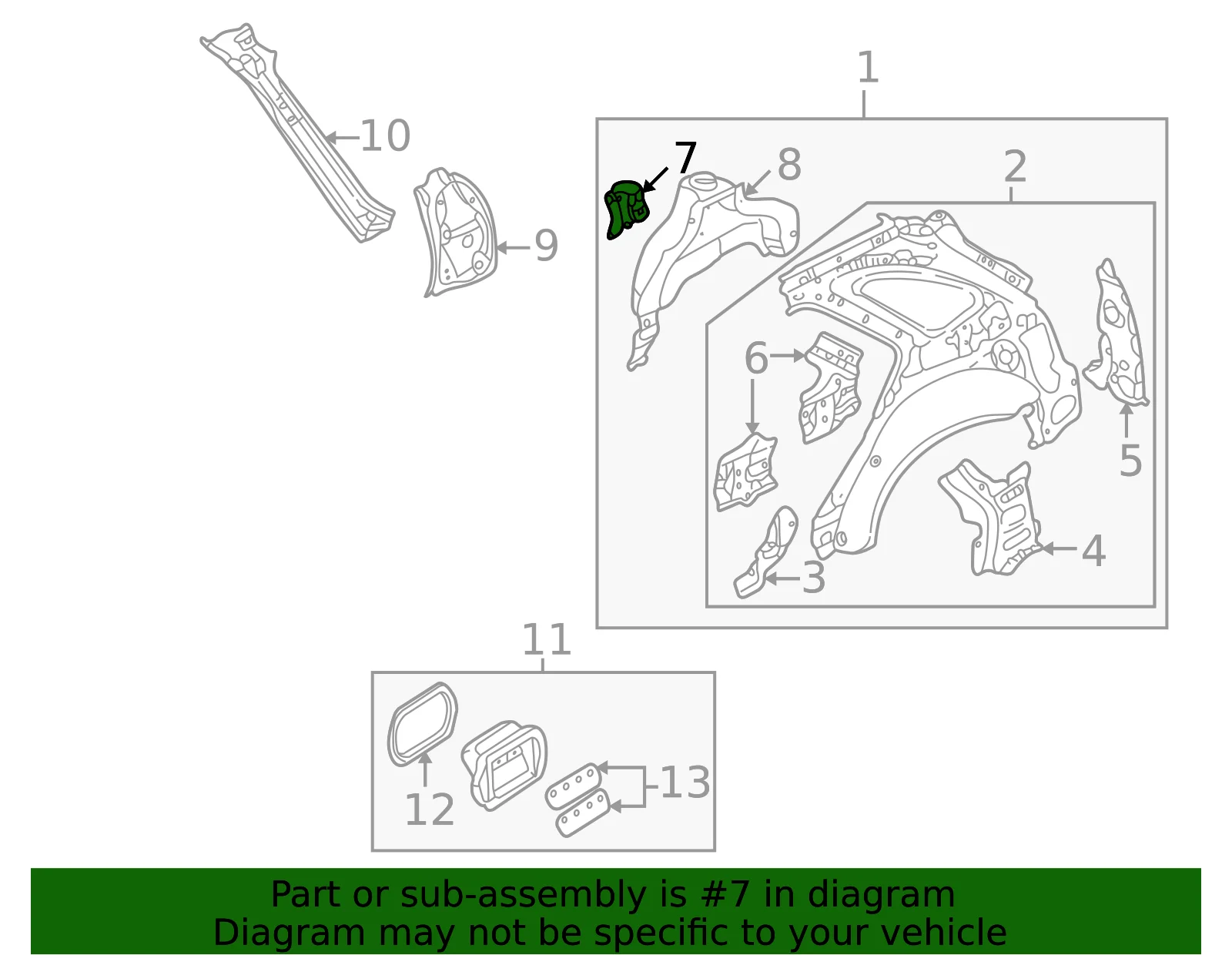 10

9

1

7

8

2

6

5

4

3

11

12

13

Part or sub-assembly is #7 in diagram
Diagram may not be specific to your vehicle