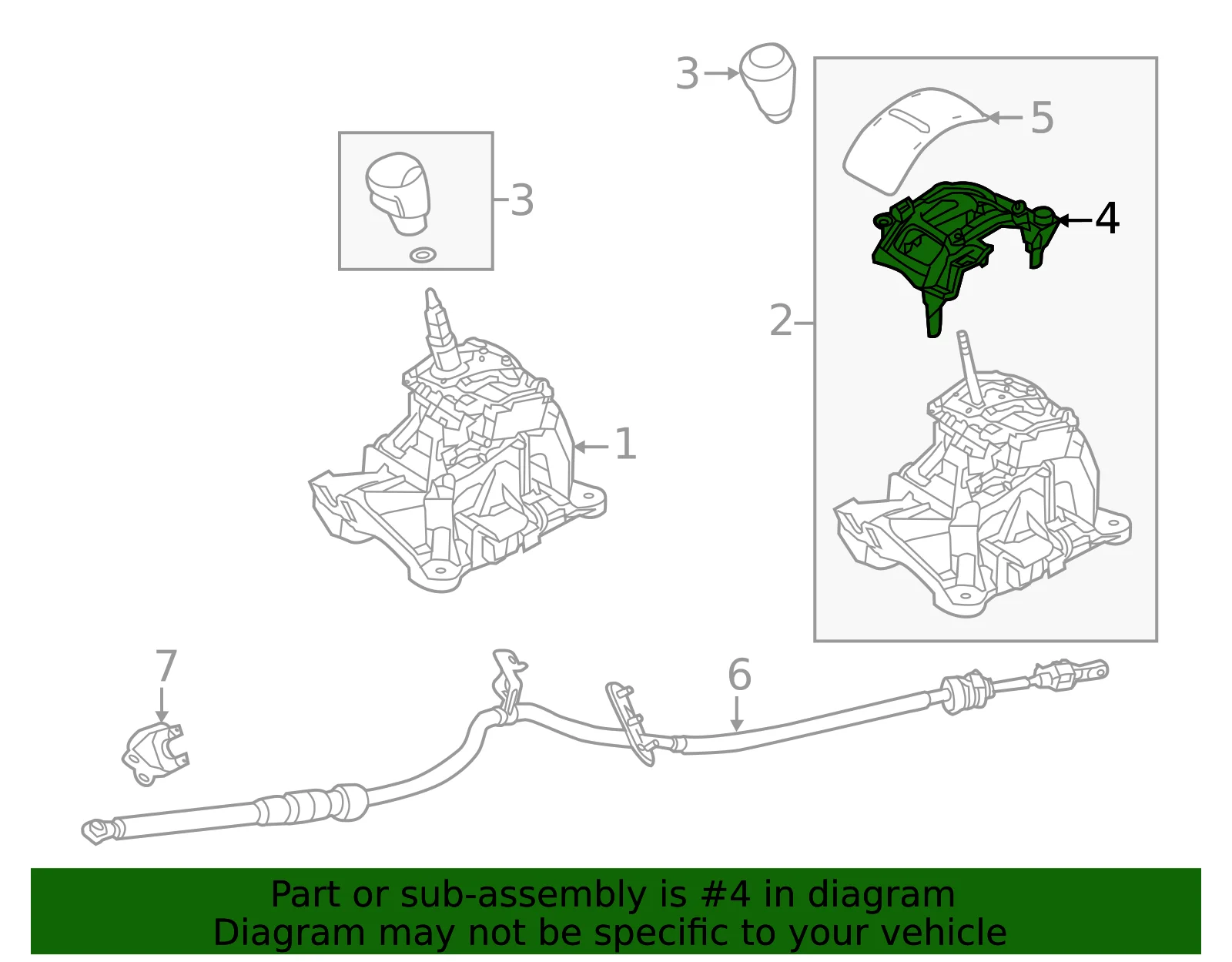 3
5
3
4
2
1
7
6

Part or sub-assembly is #4 in diagram
Diagram may not be specific to your vehicle