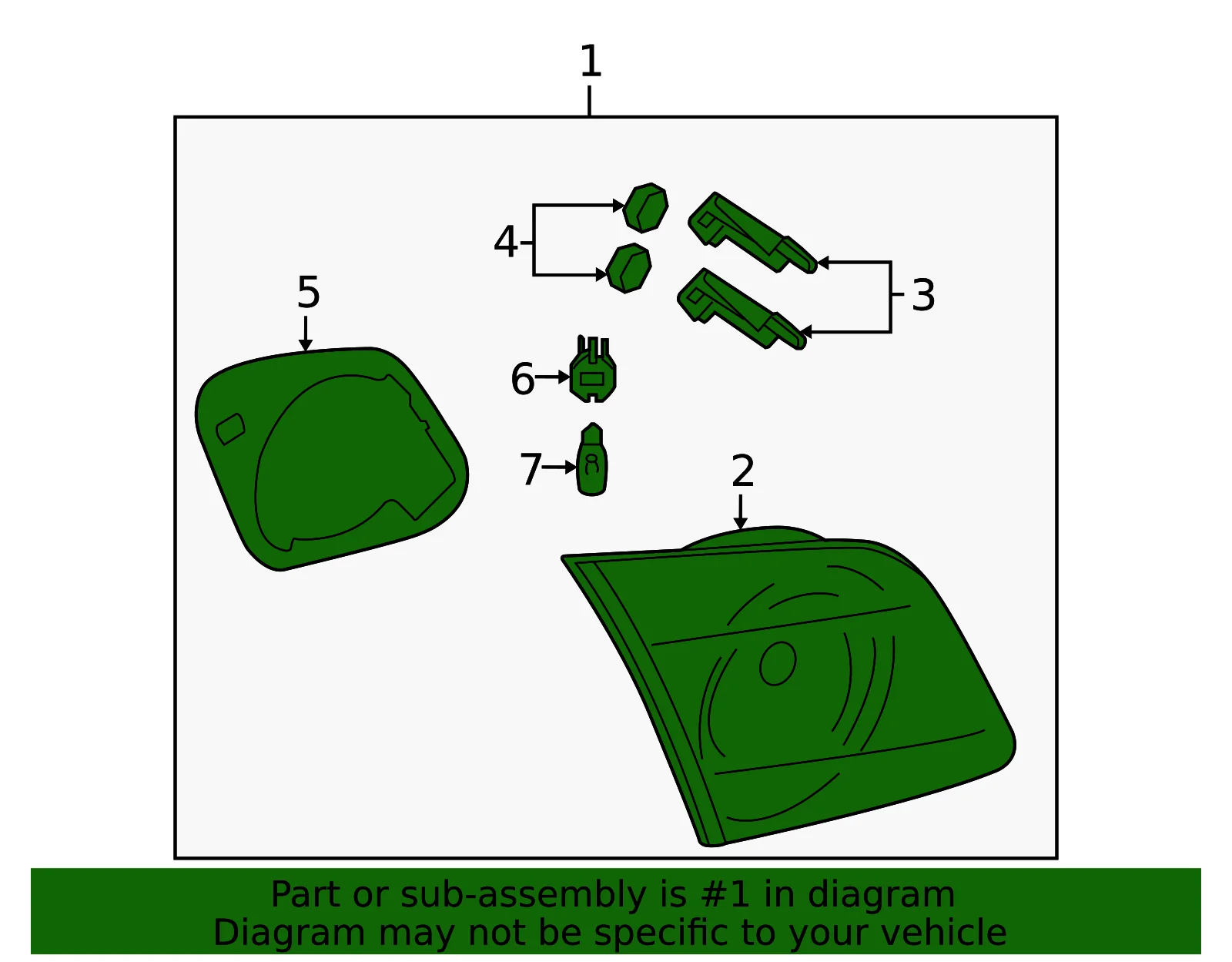 1

4

3

5

6

7

2

Part or sub-assembly is #1 in diagram
Diagram may not be specific to your vehicle