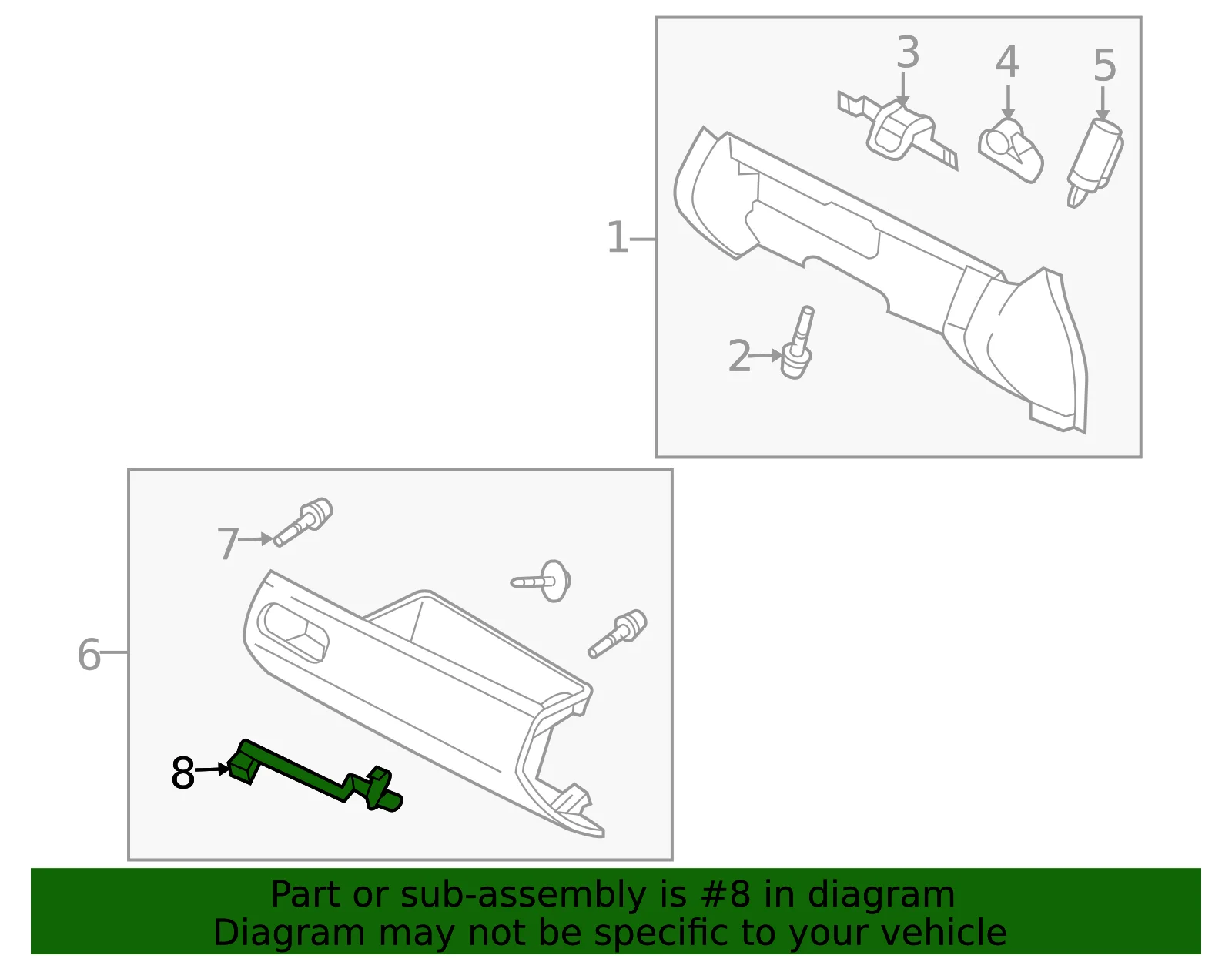 3
4
5
1
2
7
6
8
Part or sub-assembly is #8 in diagram
Diagram may not be specific to your vehicle