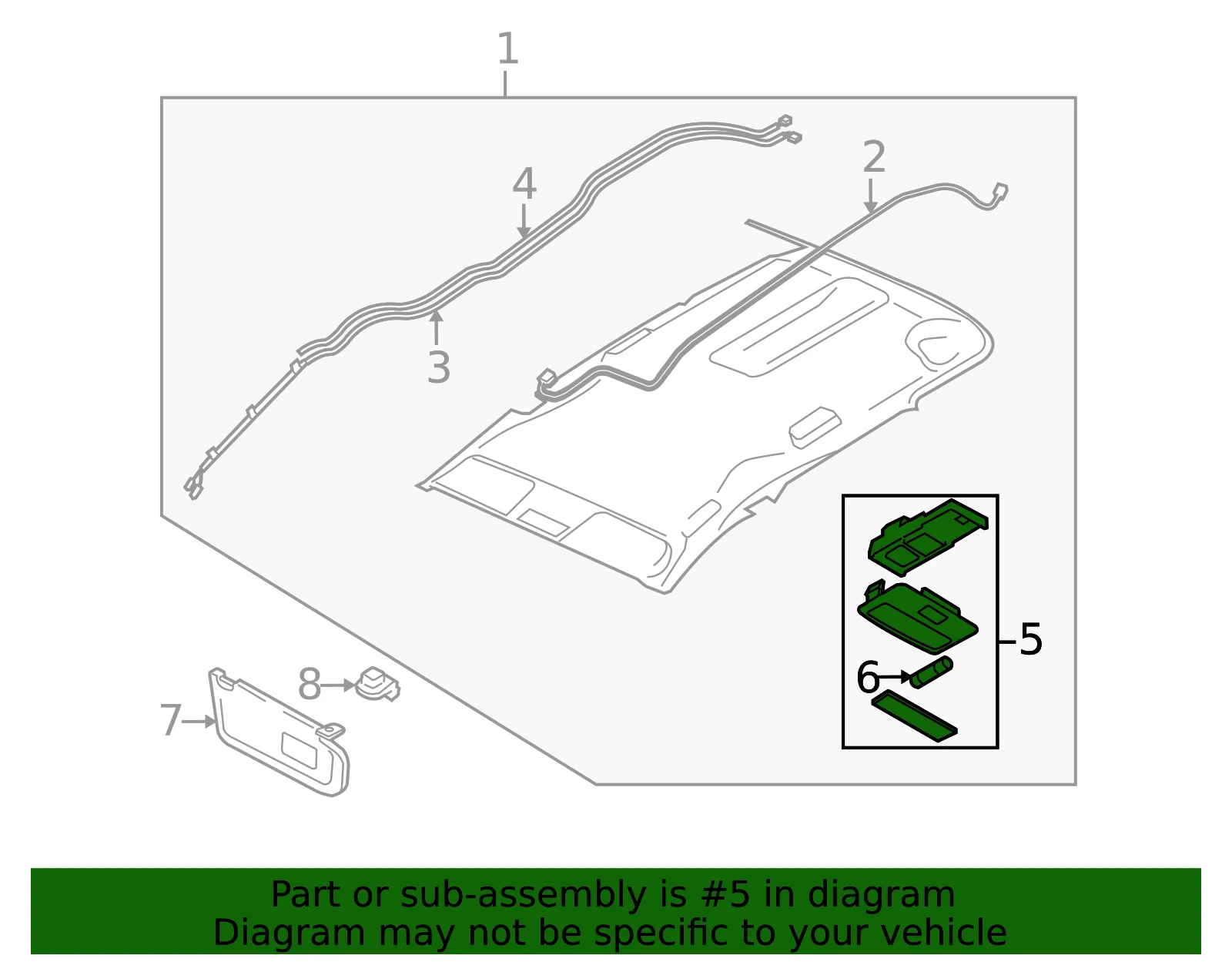 1
4
2
3
5
6
8
7

Part or sub-assembly is #5 in diagram
Diagram may not be specific to your vehicle