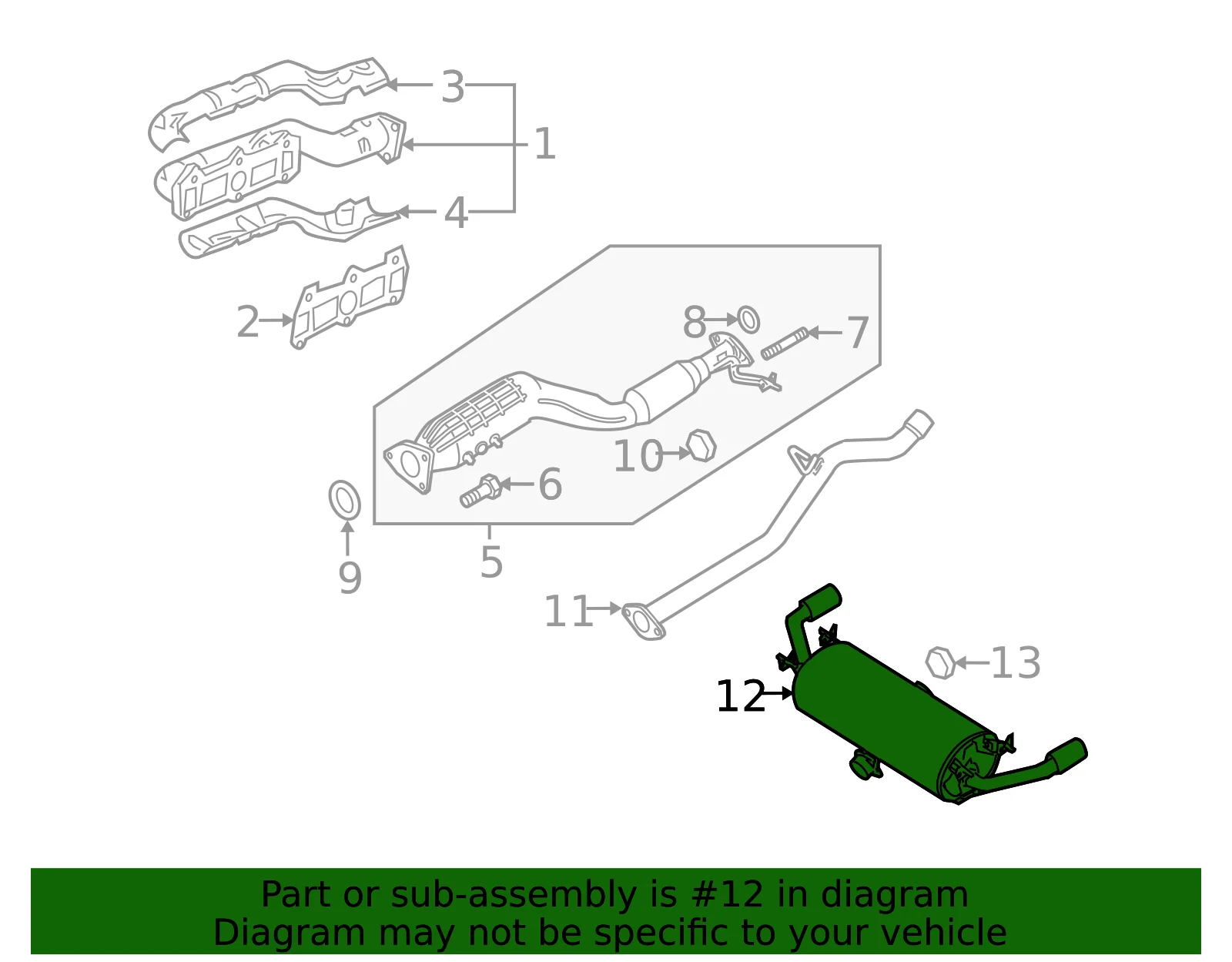 3
1
4
2
8
7
10
6
9
5
11
13
12

Part or sub-assembly is #12 in diagram
Diagram may not be specific to your vehicle