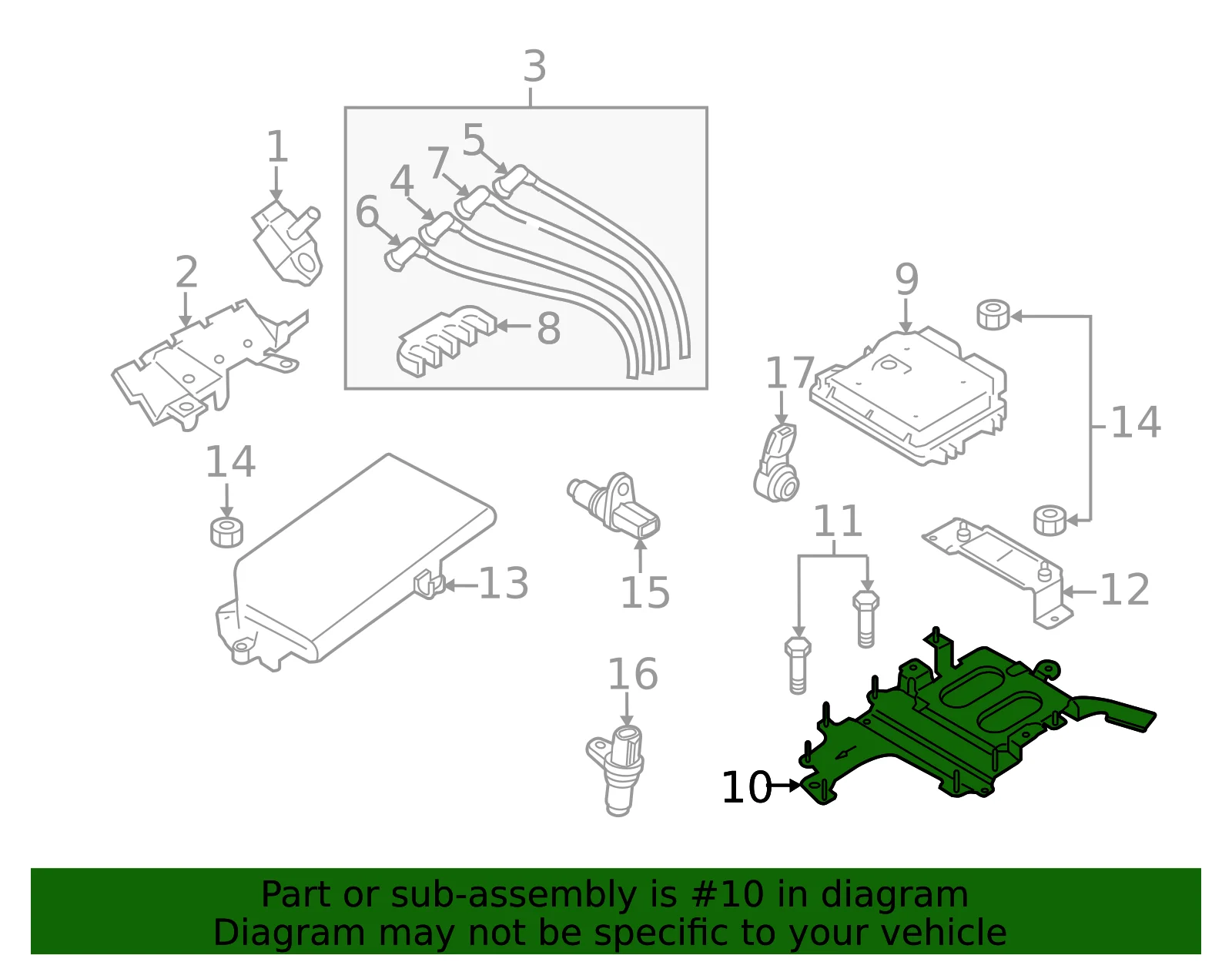 3
1
5
7
4
6
2
8
9
17
14
14
13
15
11
12
16
10

Part or sub-assembly is #10 in diagram
Diagram may not be specific to your vehicle