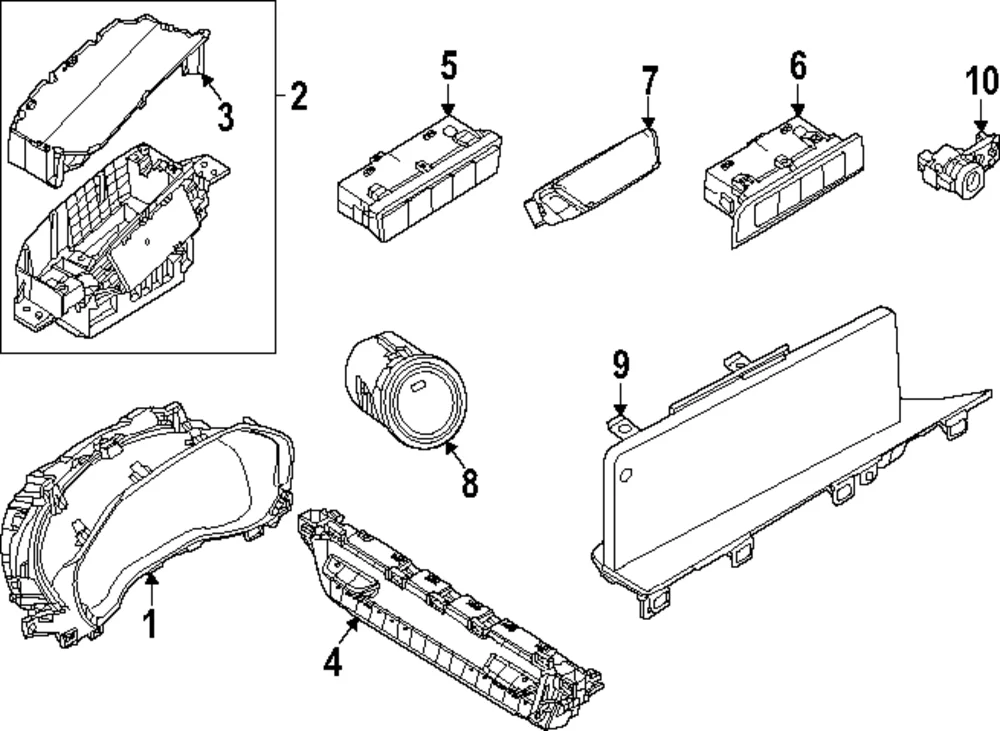 3
2
5
7
6
10
9
8
1
4