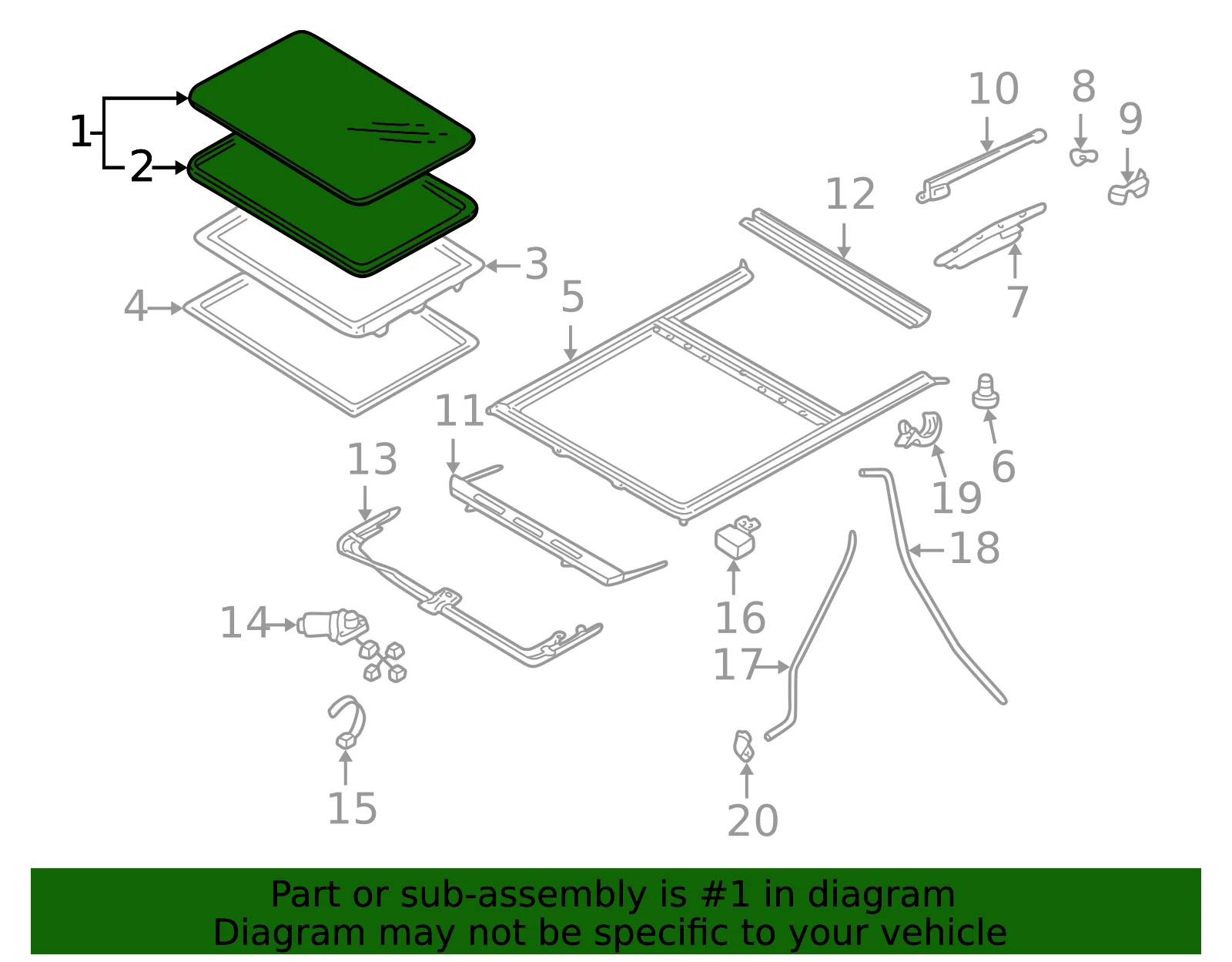 1
2
3
4
5
10
8
9
12
7
11
13
6
19
18
16
14
17
15
20

Part or sub-assembly is #1 in diagram
Diagram may not be specific to your vehicle