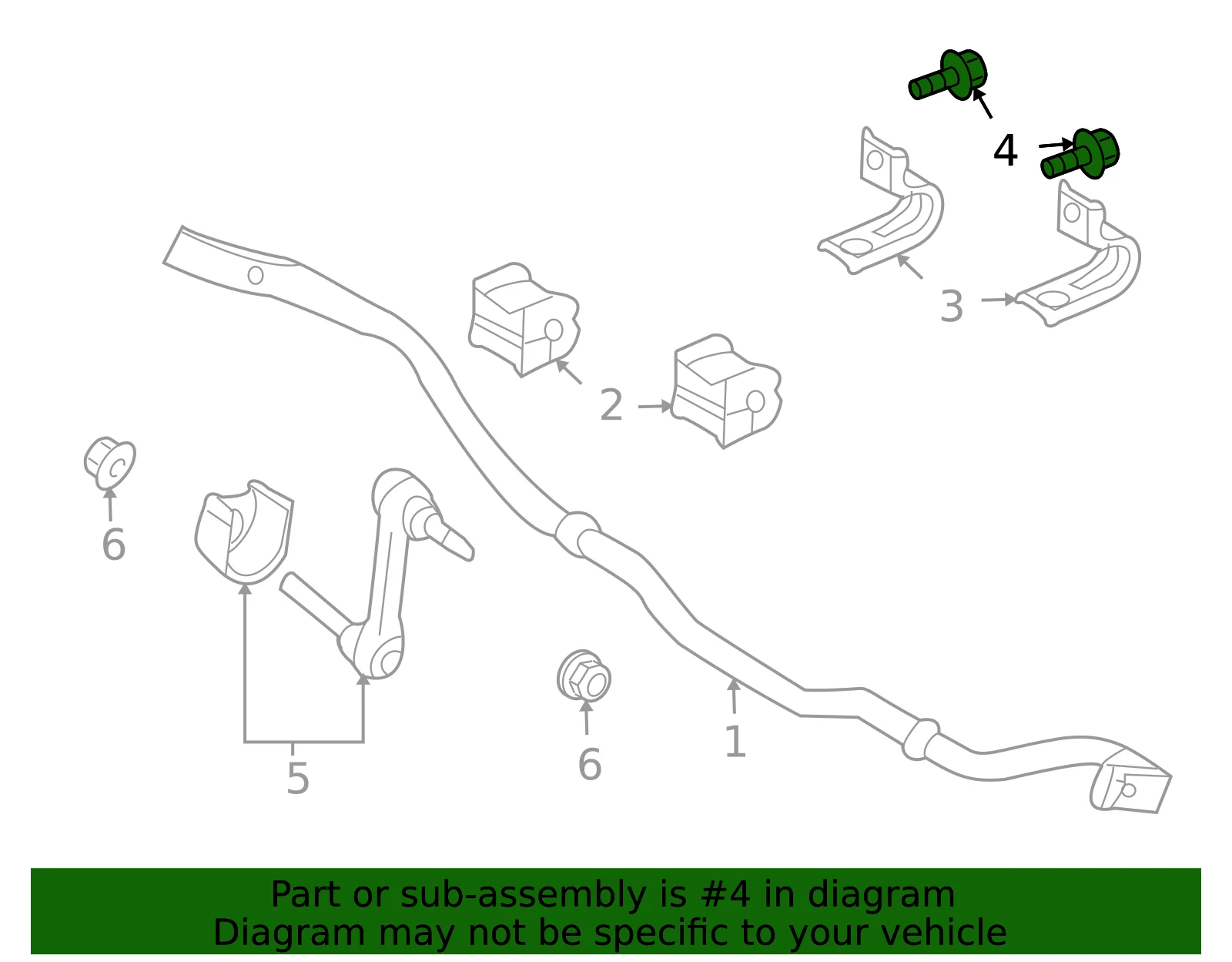 4

3

2

6

5

6

1

Part or sub-assembly is #4 in diagram
Diagram may not be specific to your vehicle