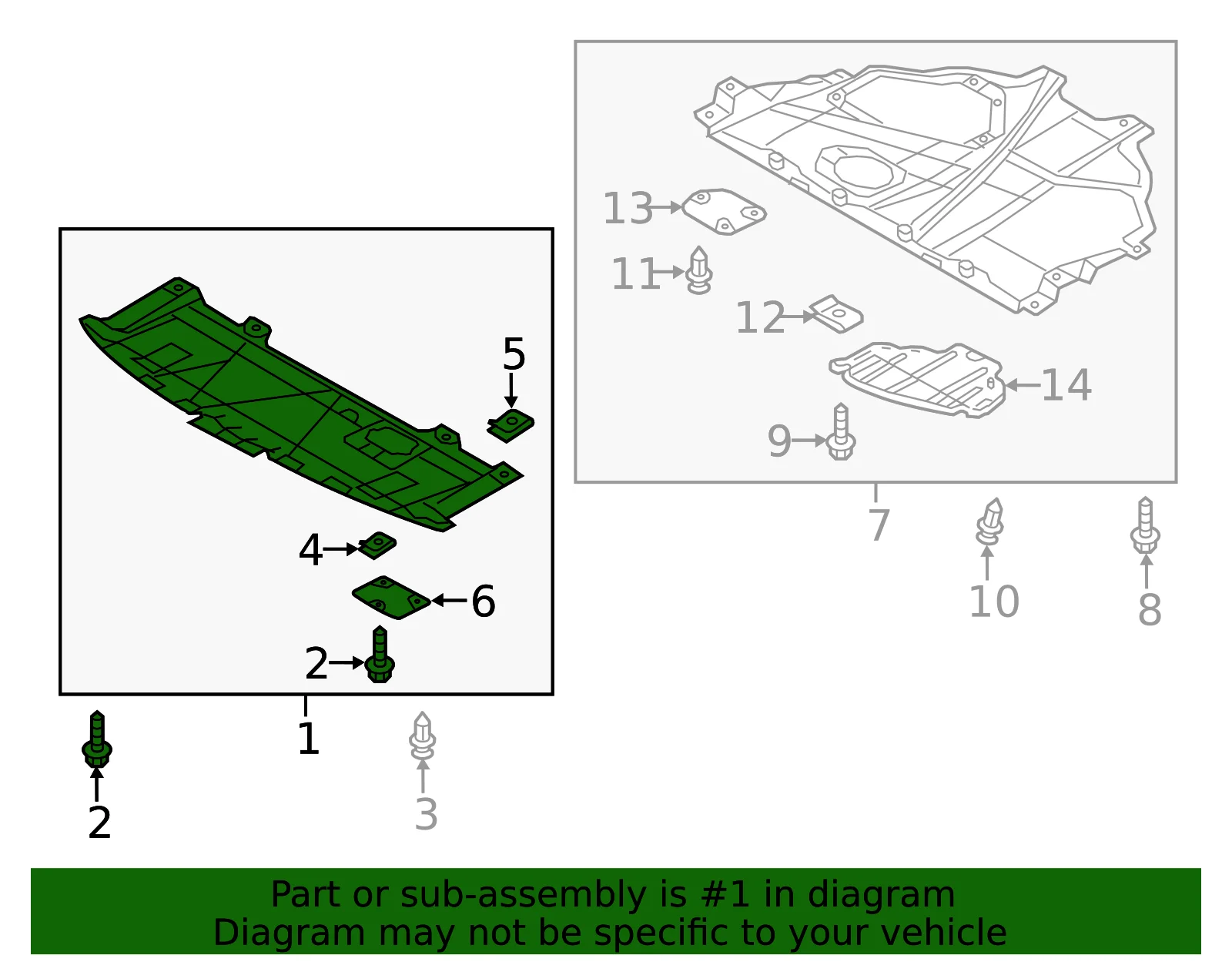 13
11
12
14
9
7
10
8
5
4
6
2
1
2
3

Part or sub-assembly is #1 in diagram
Diagram may not be specific to your vehicle