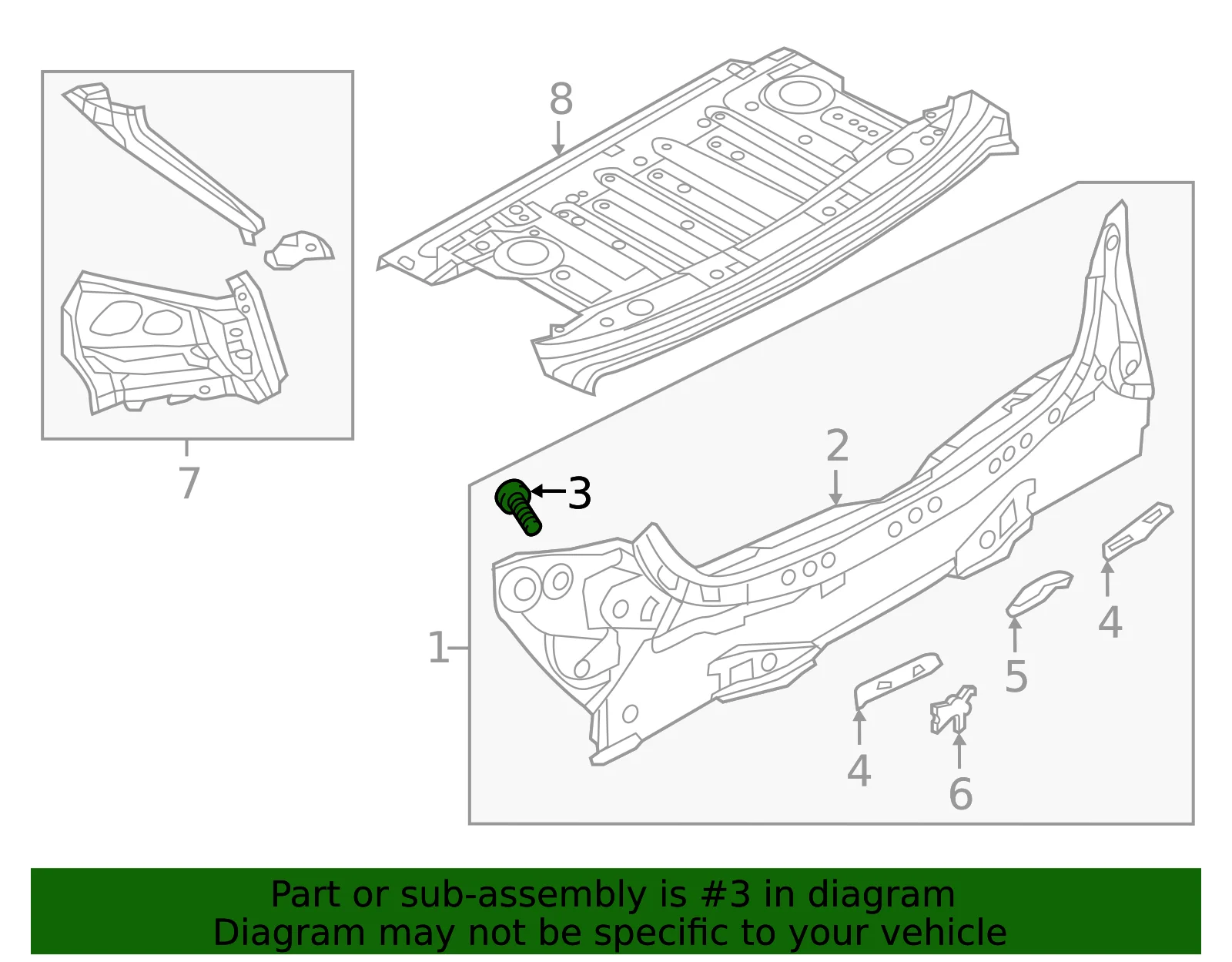 8

7

3

2

1

4

5

4

6

Part or sub-assembly is #3 in diagram
Diagram may not be specific to your vehicle