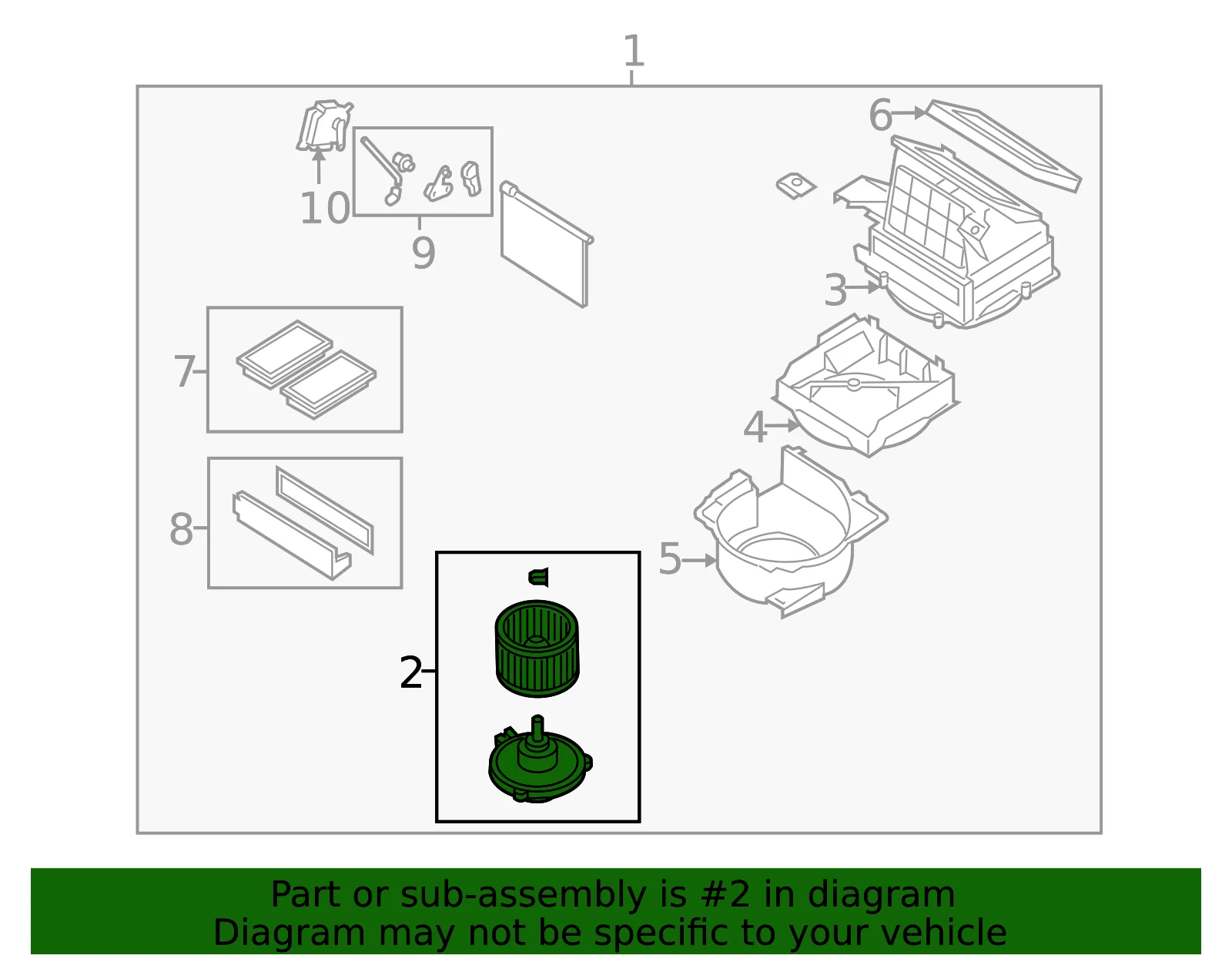 1
6
10
9
3
7
4
8
5
2

Part or sub-assembly is #2 in diagram
Diagram may not be specific to your vehicle