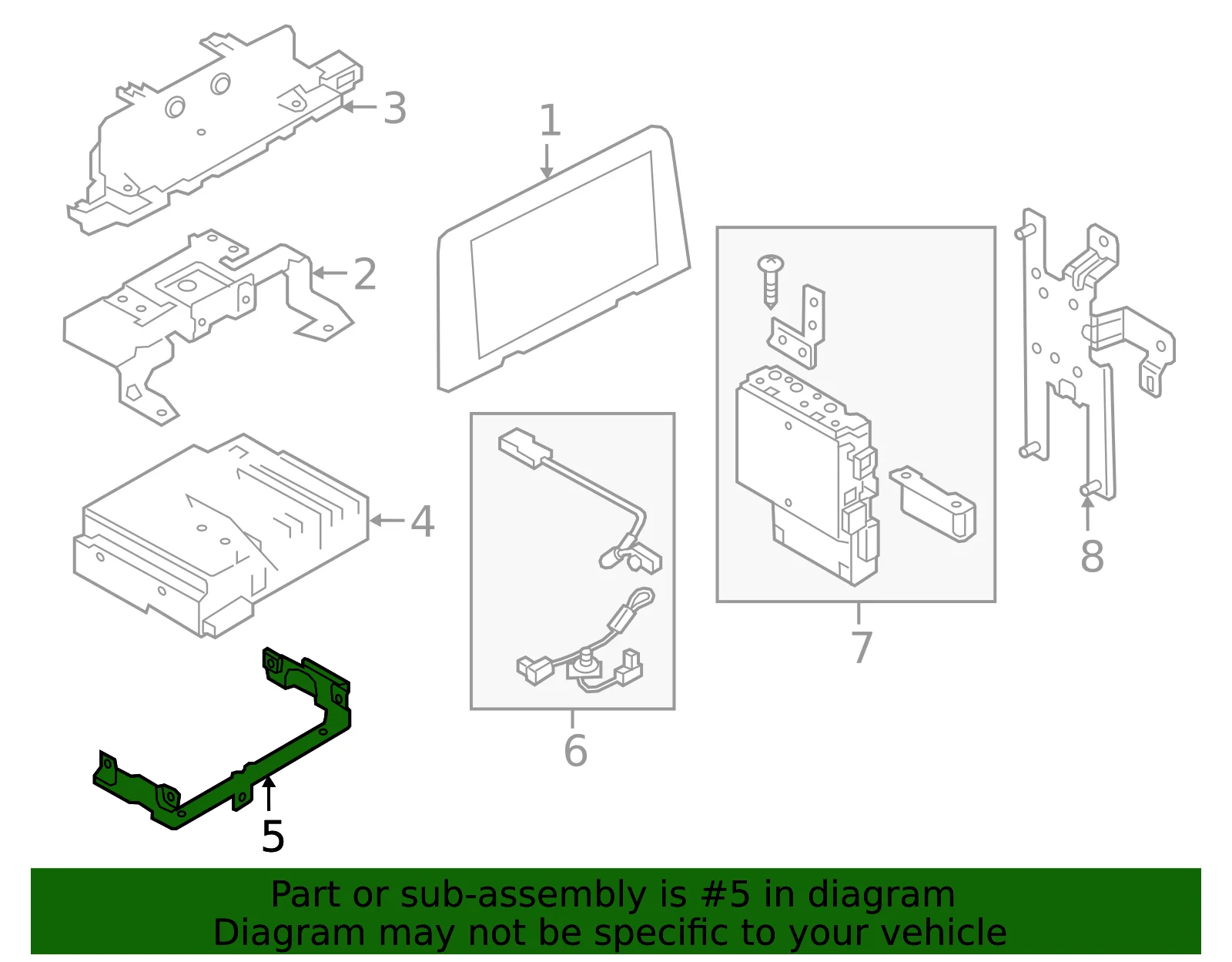 3
1
2
4
8
7
6
5

Part or sub-assembly is #5 in diagram
Diagram may not be specific to your vehicle