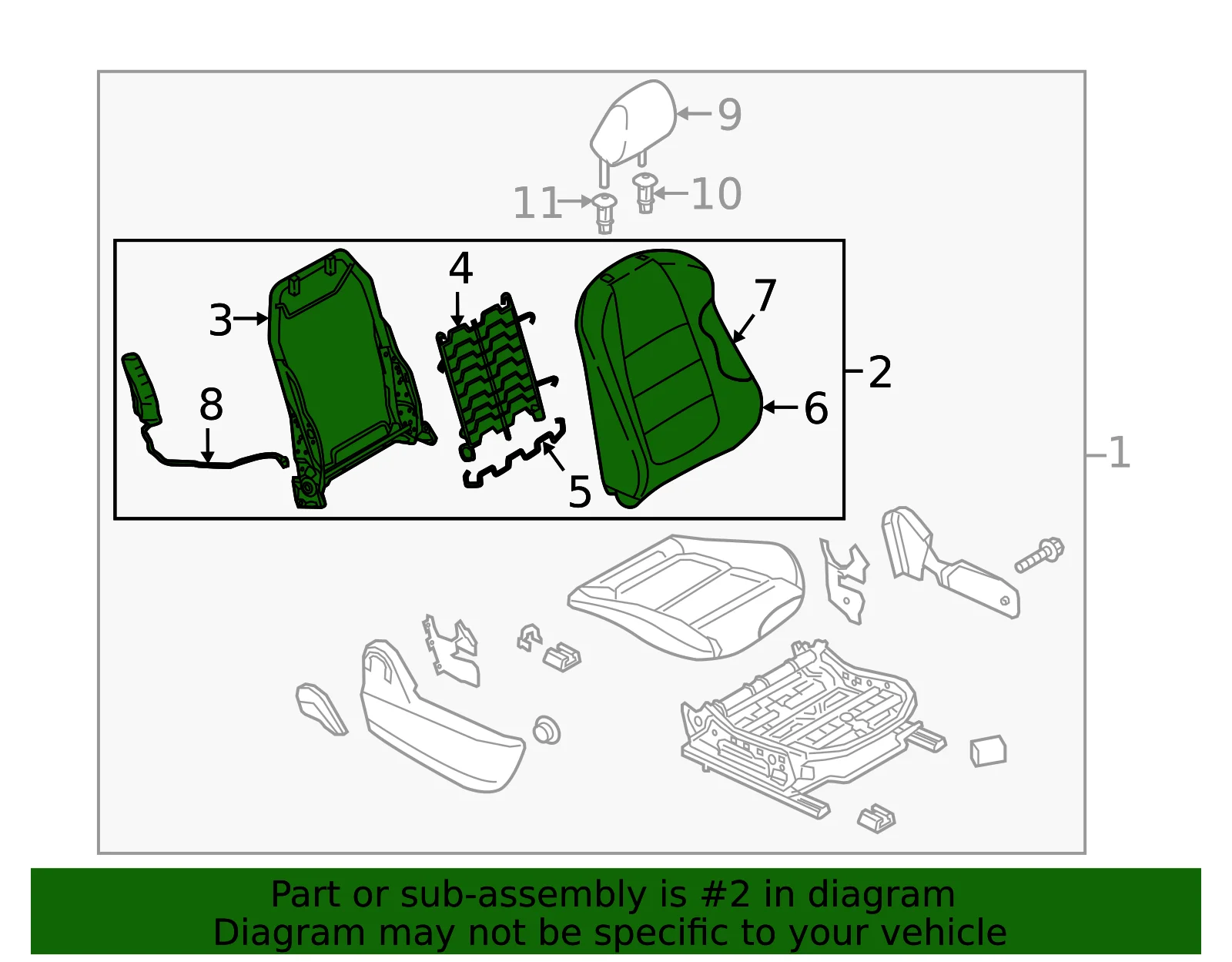 9
11
10
4
3
7
2
8
6
1
5

Part or sub-assembly is #2 in diagram
Diagram may not be specific to your vehicle