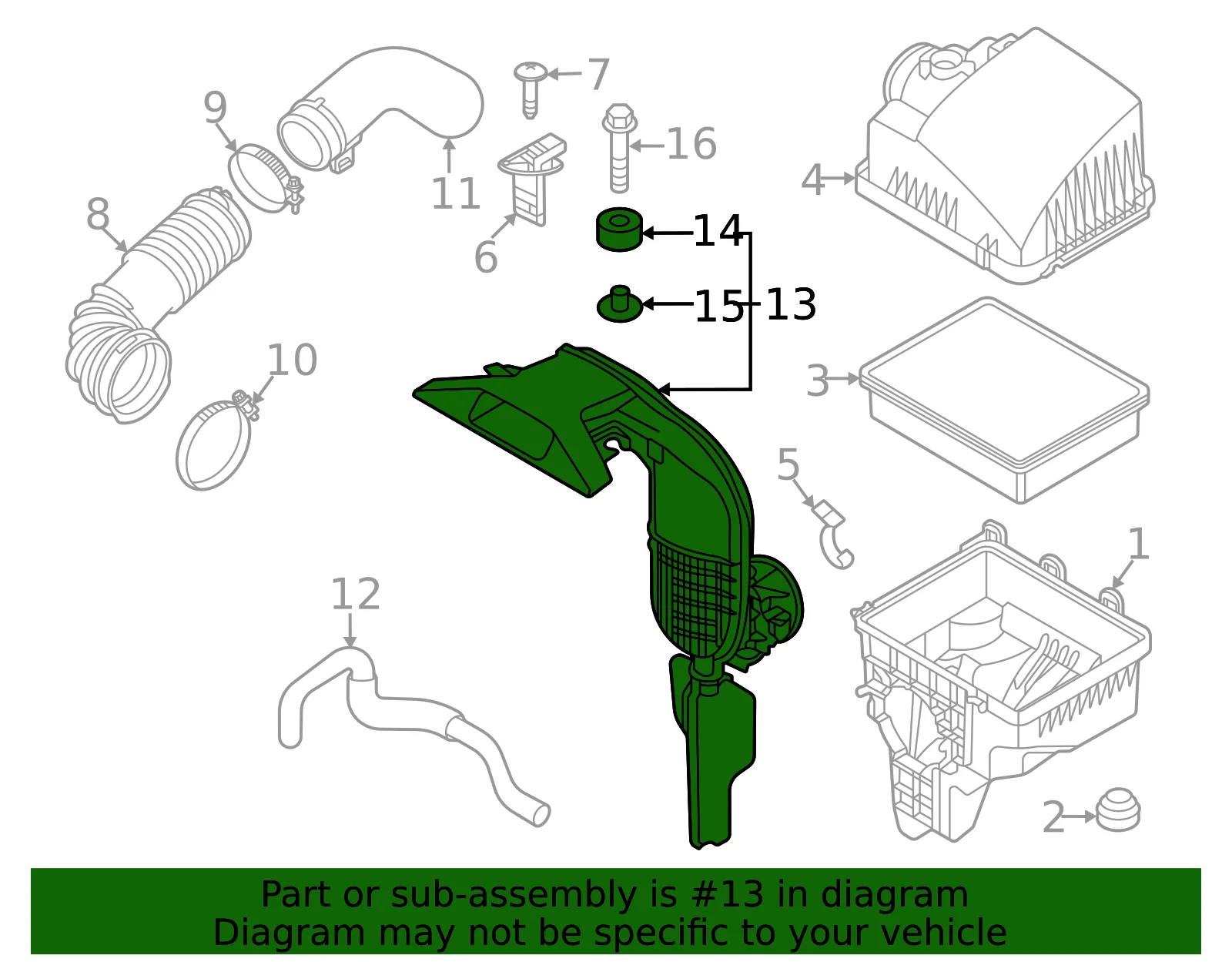 9
7
16
4
11
8
6
14
15
13
10
3
5
1
12
2

Part or sub-assembly is #13 in diagram
Diagram may not be specific to your vehicle