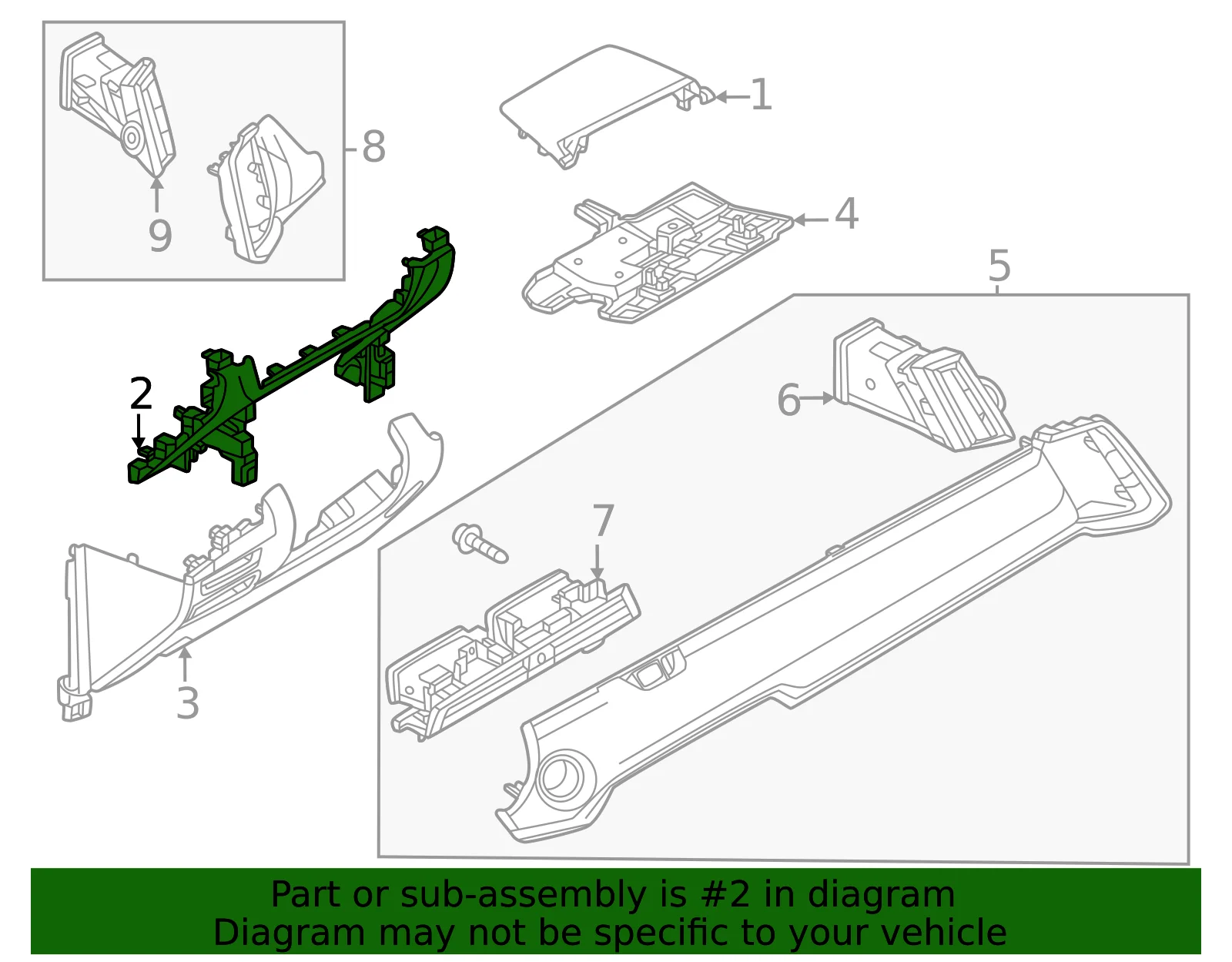 8
9
1
4
5
2
6
7
3

Part or sub-assembly is #2 in diagram
Diagram may not be specific to your vehicle