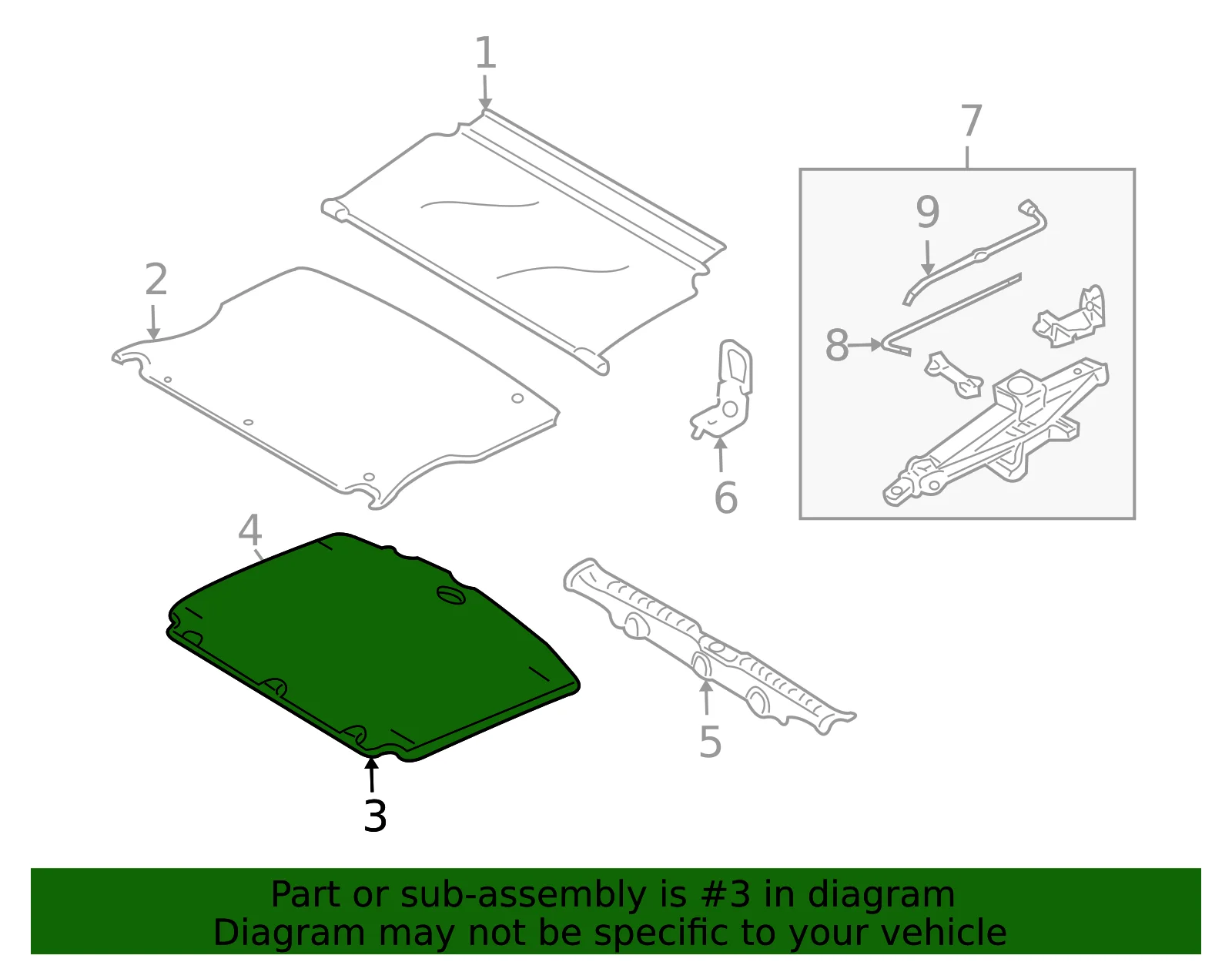 1

7

9

2

8

6

4

5

3

Part or sub-assembly is #3 in diagram
Diagram may not be specific to your vehicle