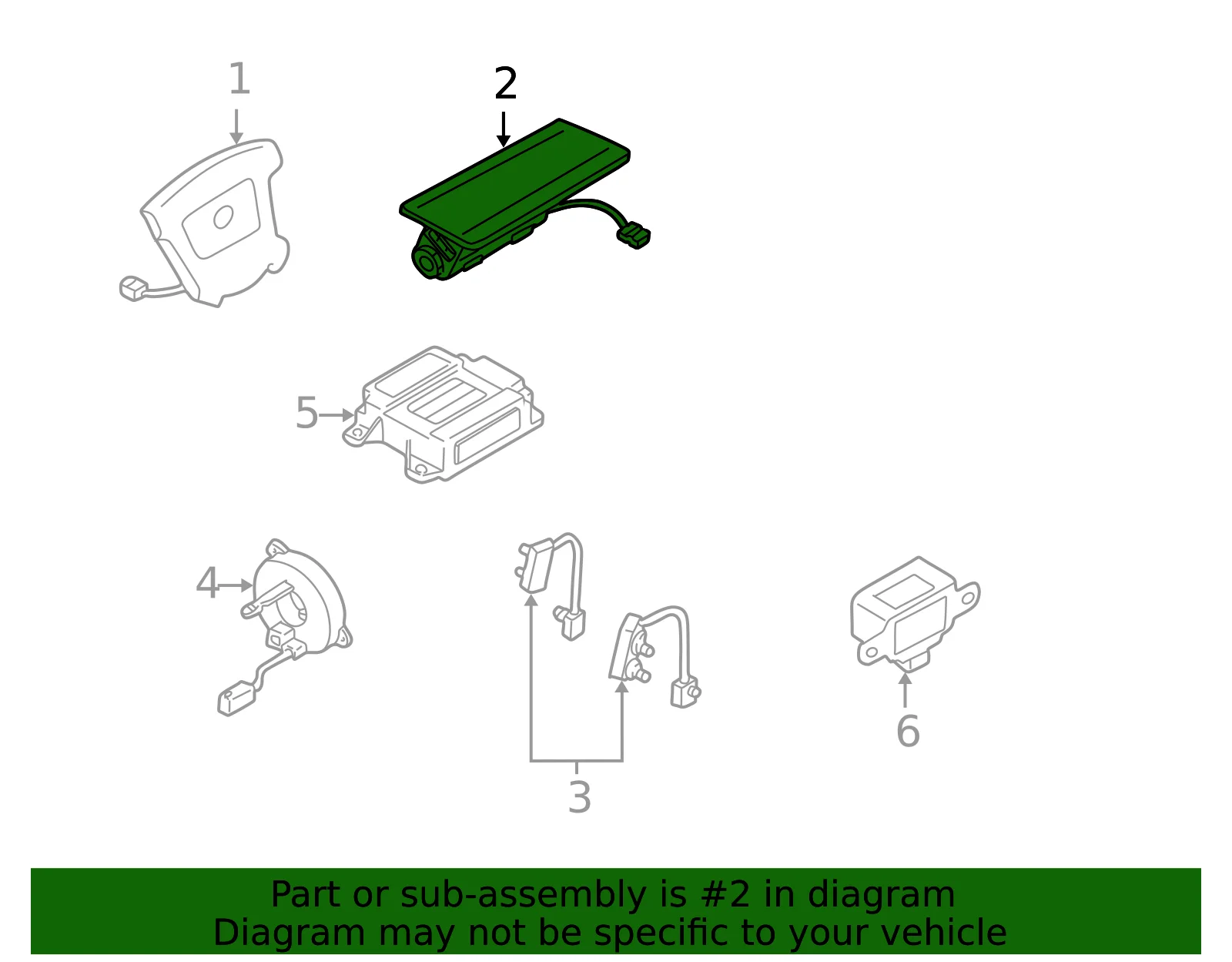 1
2
5
4
3
6
Part or sub-assembly is #2 in diagram
Diagram may not be specific to your vehicle