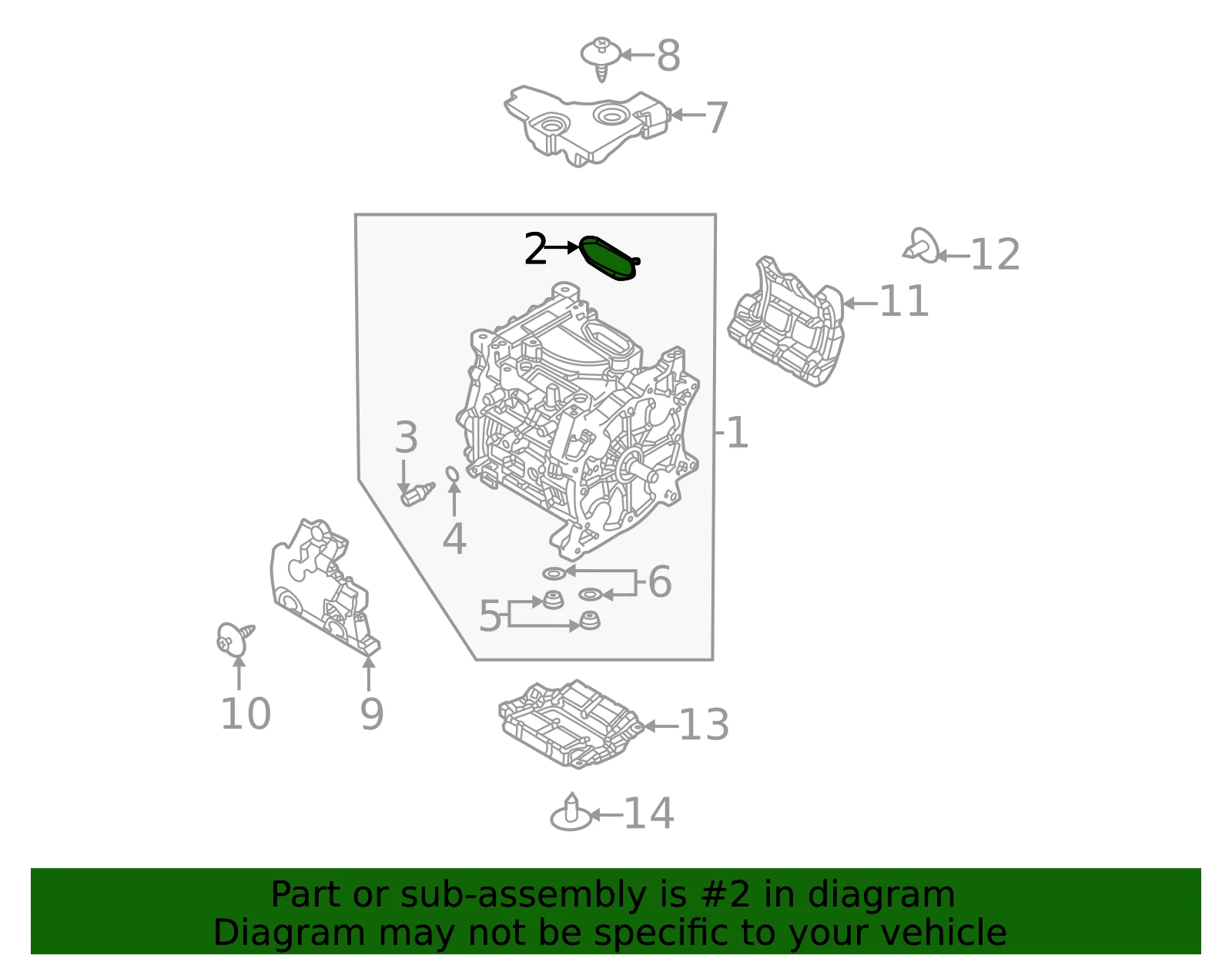 8
7
2
12
11
1
3
4
6
5
10
9
13
14

Part or sub-assembly is #2 in diagram
Diagram may not be specific to your vehicle