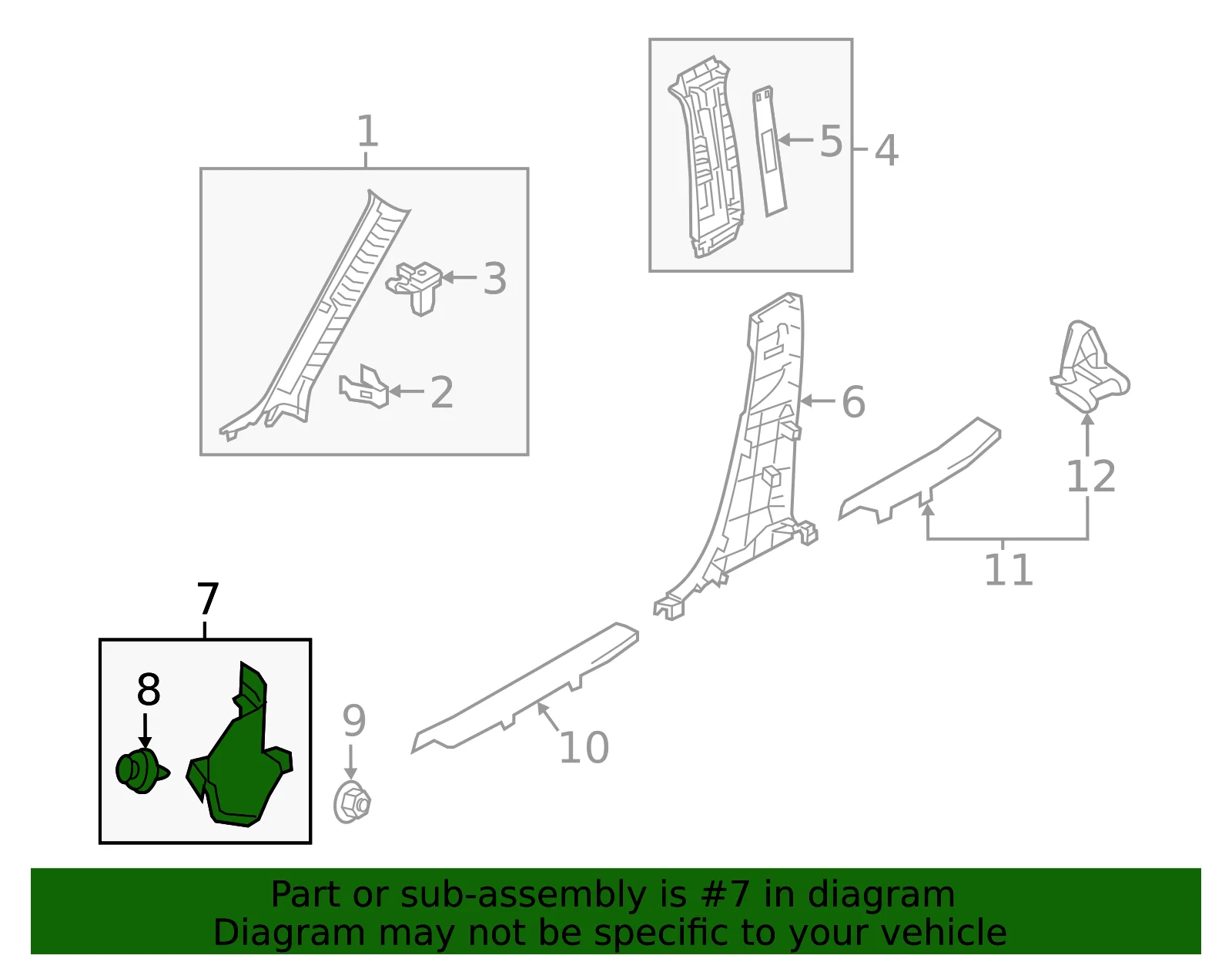 1
3
2
5
4
6
12
11
7
8
9
10

Part or sub-assembly is #7 in diagram
Diagram may not be specific to your vehicle