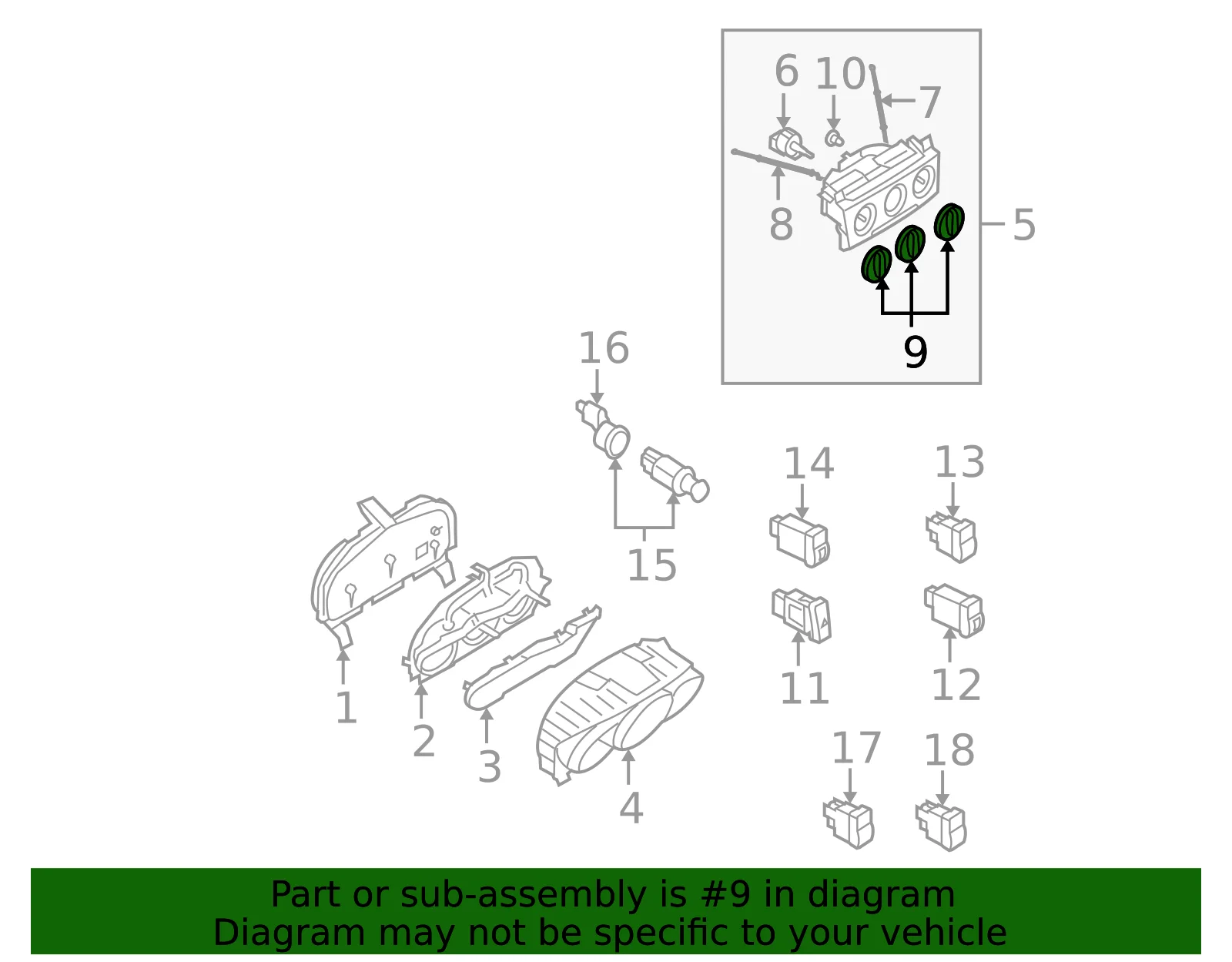 6
10
7
8
5
9
16
15
14
13
11
12
1
2
3
4
17
18

Part or sub-assembly is #9 in diagram
Diagram may not be specific to your vehicle